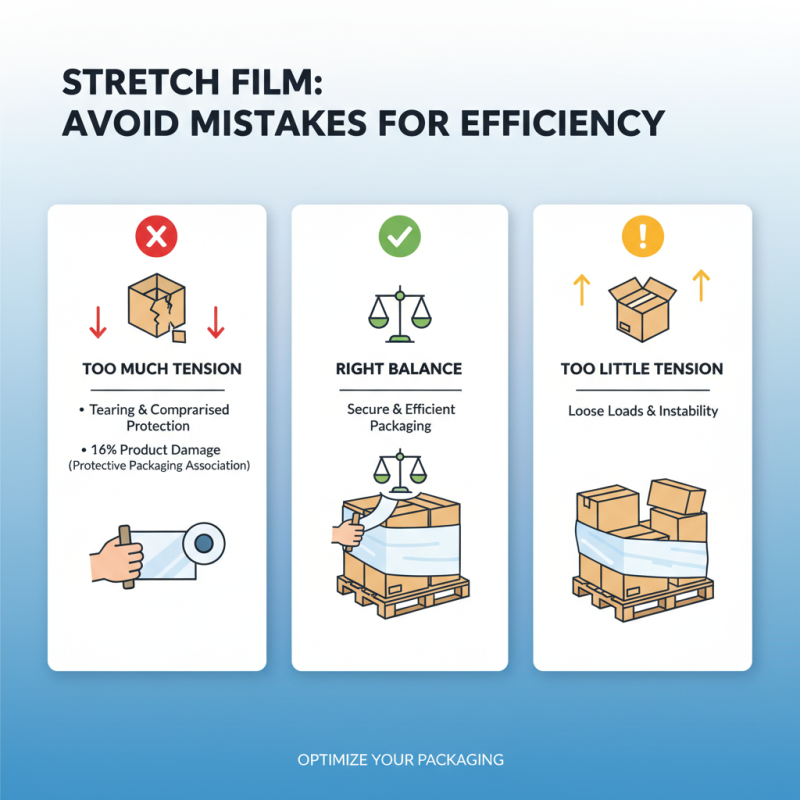 STRETCH FILM:
AVOID MISTAKES FOR EFFICIENCY

TOO MUCH TENSION

• Tearing & Comprarised Protection

• 16% Product Damage (Protective Packaging Association)

RIGHT BALANCE

Secure & Efficient Packaging

TOO LITTLE TENSION

Loose Loads & Instability

OPTIMIZE YOUR PACKAGING