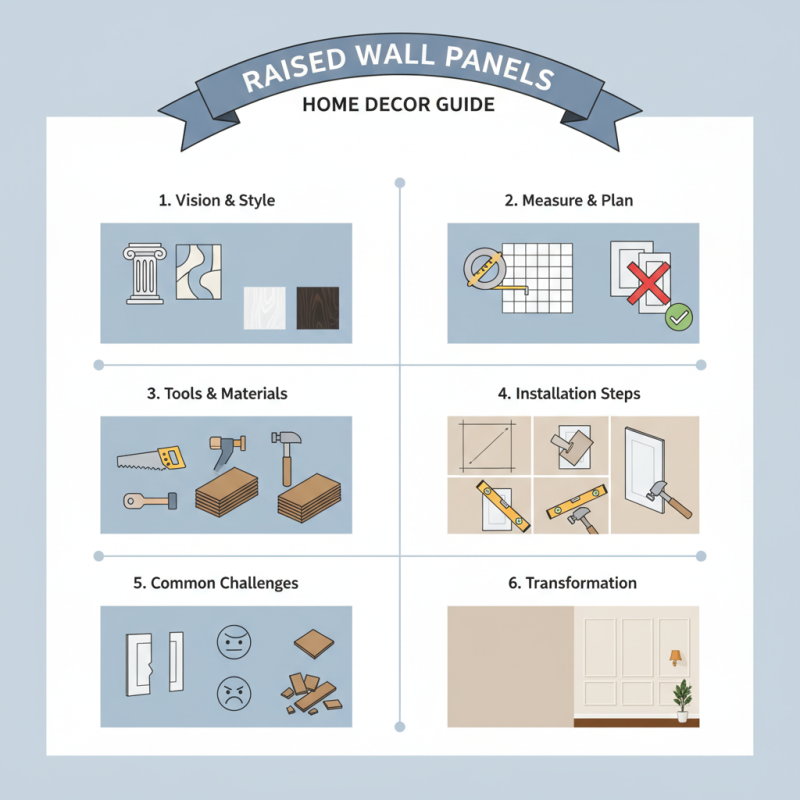 RAISED WALL PANELS
HOME DECOR GUIDE

1. Vision & Style

2. Measure & Plan

3. Tools & Materials

4. Installation Steps

5. Common Challenges

6. Transformation