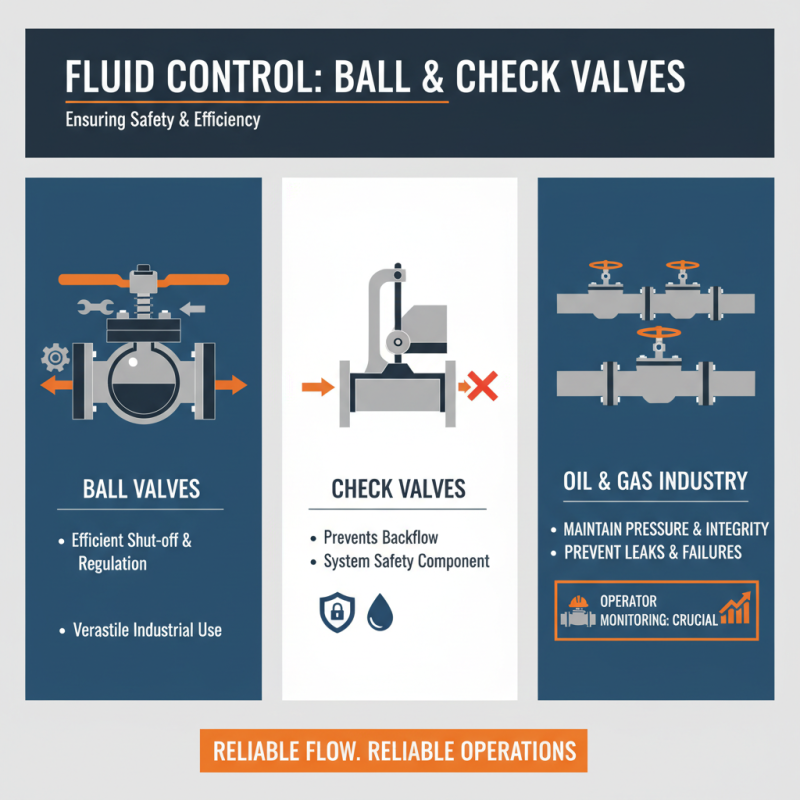 FLUID CONTROL: BALL & CHECK VALVES

Ensuring Safety & Efficiency

BALL VALVES

• Efficient Shut-off & Regulation

• Verastile Industrial Use

CHECK VALVES

• Prevents Backflow
• System Safety Component

OIL & GAS INDUSTRY

• MAINTAIN PRESSURE & INTEGRITY
• PREVENT LEAKS & FAILURES

OPERATOR MONITORING: CRUCIAL

RELIABLE FLOW. RELIABLE OPERATIONS