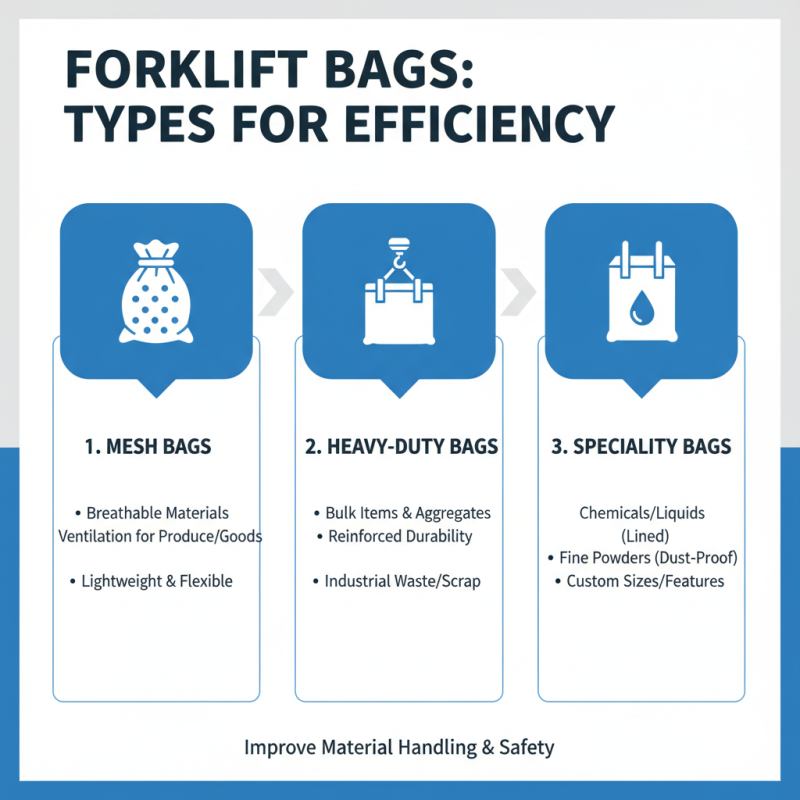 FORKLIFT BAGS: TYPES FOR EFFICIENCY

1. MESH BAGS

• Breathable Materials
Ventilation for Produce/Goods

• Lightweight & Flexible

2. HEAVY-DUTY BAGS

• Bulk Items & Aggregates
• Reinforced Durability

• Industrial Waste/Scrap

3. SPECIALITY BAGS

Chemicals/Liquids (Lined)
• Fine Powders (Dust-Proof)
• Custom Sizes/Features

Improve Material Handling & Safety