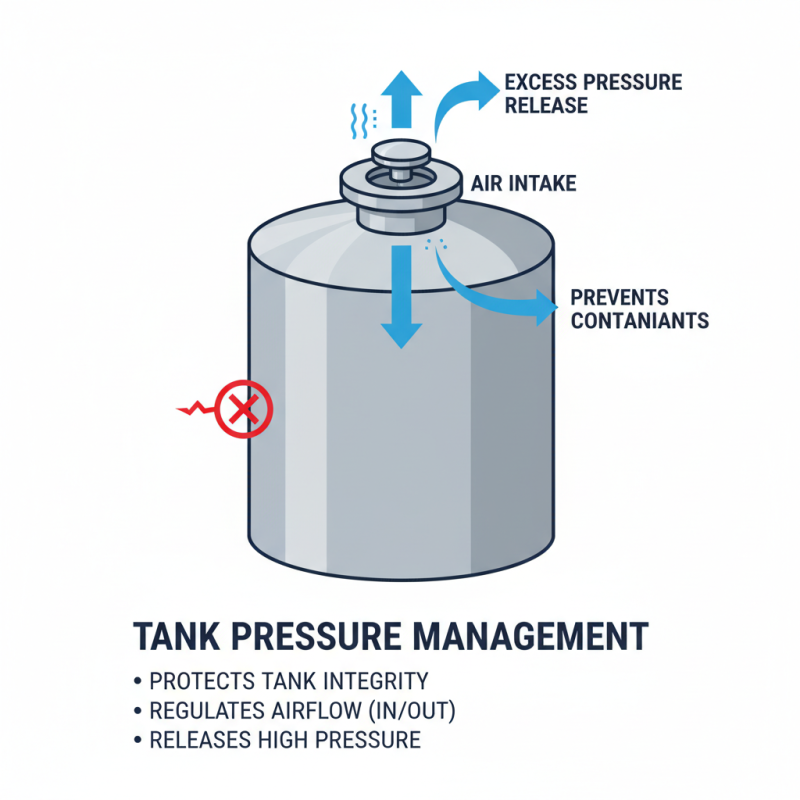 EXCESS PRESSURE RELEASE

AIR INTAKE

PREVENTS CONTANIANTS

TANK PRESSURE MANAGEMENT

• PROTECTS TANK INTEGRITY
• REGULATES AIRFLOW (IN/OUT)
• RELEASES HIGH PRESSURE