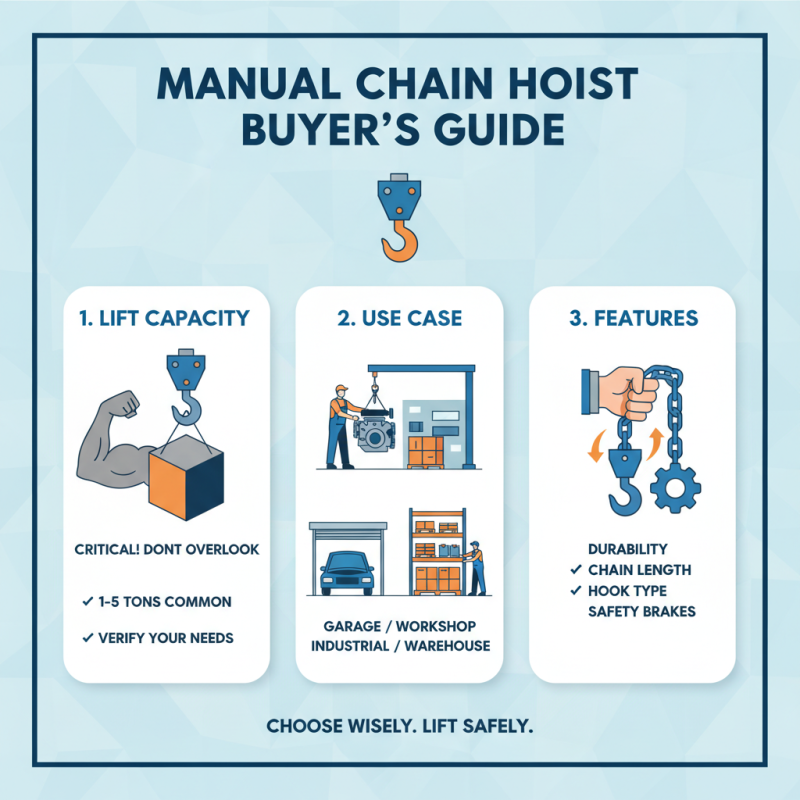 MANUAL CHAIN HOIST BUYER'S GUIDE

1. LIFT CAPACITY

CRITICAL! DONT OVERLOOK

✓ 1-5 TONS COMMON

✓ VERIFY YOUR NEEDS

2. USE CASE

GARAGE / WORKSHOP
INDUSTRIAL / WAREHOUSE

3. FEATURES

DURABILITY
✓ CHAIN LENGTH
✓ HOOK TYPE
SAFETY BRAKES

CHOOSE WISELY. LIFT SAFELY.