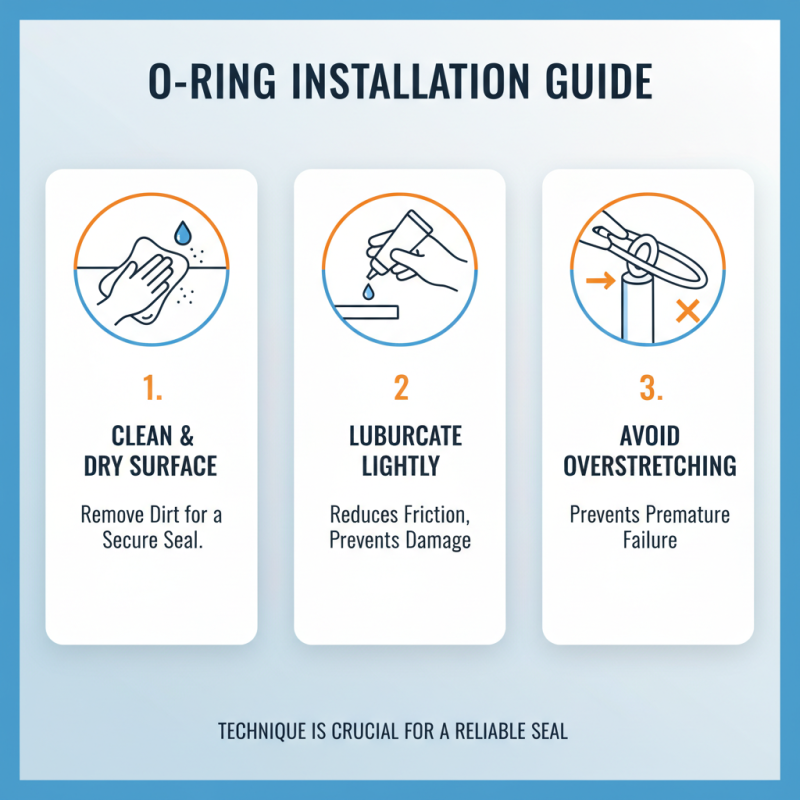 O-RING INSTALLATION GUIDE

1.

CLEAN & DRY SURFACE

Remove Dirt for a Secure Seal.

2

LUBURCATE LIGHTLY

Reduces Friction, Prevents Damage

3.

AVOID OVERSTRETCHING

Prevents Premature Failure

TECHNIQUE IS CRUCIAL FOR A RELIABLE SEAL