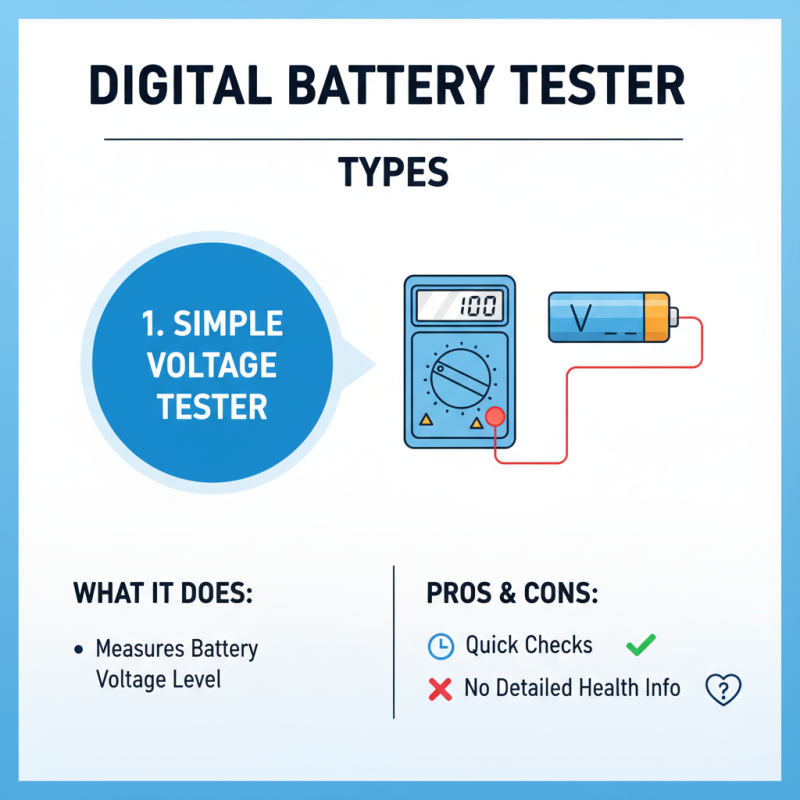 DIGITAL BATTERY TESTER

TYPES

1. SIMPLE VOLTAGE TESTER

100

V _ _

WHAT IT DOES:

• Measures Battery Voltage Level

PROS & CONS:

Quick Checks

No Detailed Health Info

?