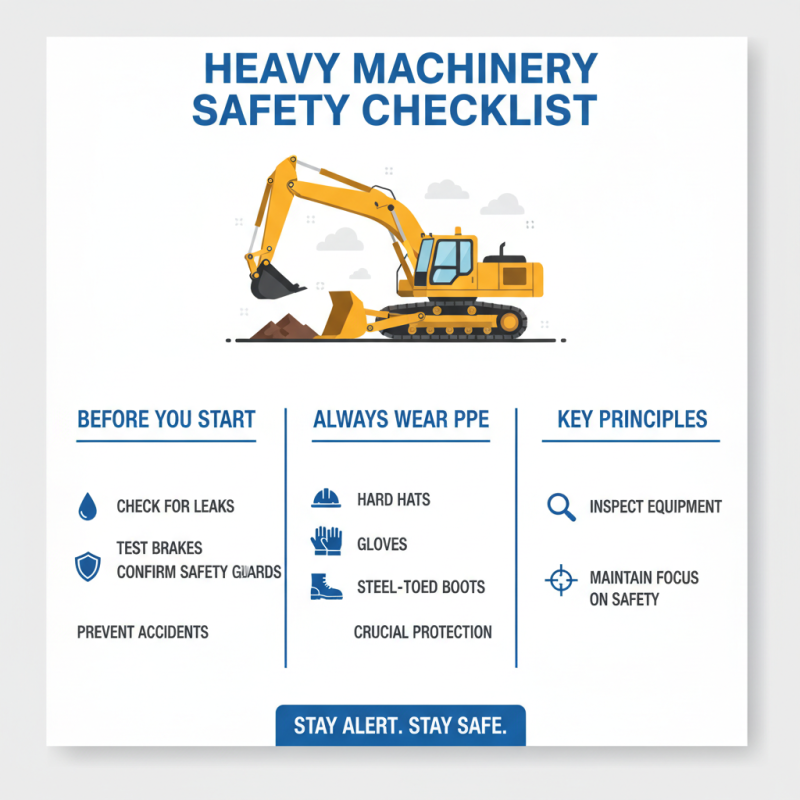 HEAVY MACHINERY SAFETY CHECKLIST

BEFORE YOU START

CHECK FOR LEAKS

TEST BRAKES
CONFIRM SAFETY GUARDS

PREVENT ACCIDENTS

ALWAYS WEAR PPE

HARD HATS

GLOVES

STEEL-TOED BOOTS

CRUCIAL PROTECTION

KEY PRINCIPLES

INSPECT EQUIPMENT

MAINTAIN FOCUS ON SAFETY

STAY ALERT. STAY SAFE.