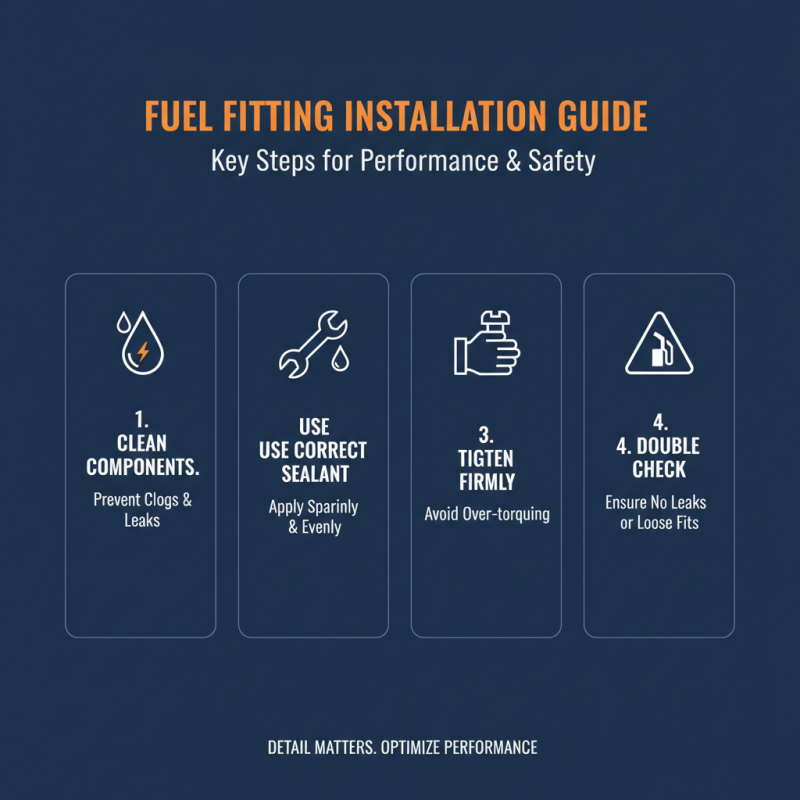 FUEL FITTING INSTALLATION GUIDE
Key Steps for Performance & Safety

1.
CLEAN COMPONENTS.
Prevent Clogs & Leaks

USE
USE CORRECT SEALANT
Apply Sparinly & Evenly

3.
TIGTEN FIRMLY
Avoid Over-torquing

4.
4. DOUBLE CHECK
Ensure No Leaks or Loose Fits

DETAIL MATTERS. OPTIMIZE PERFORMANCE