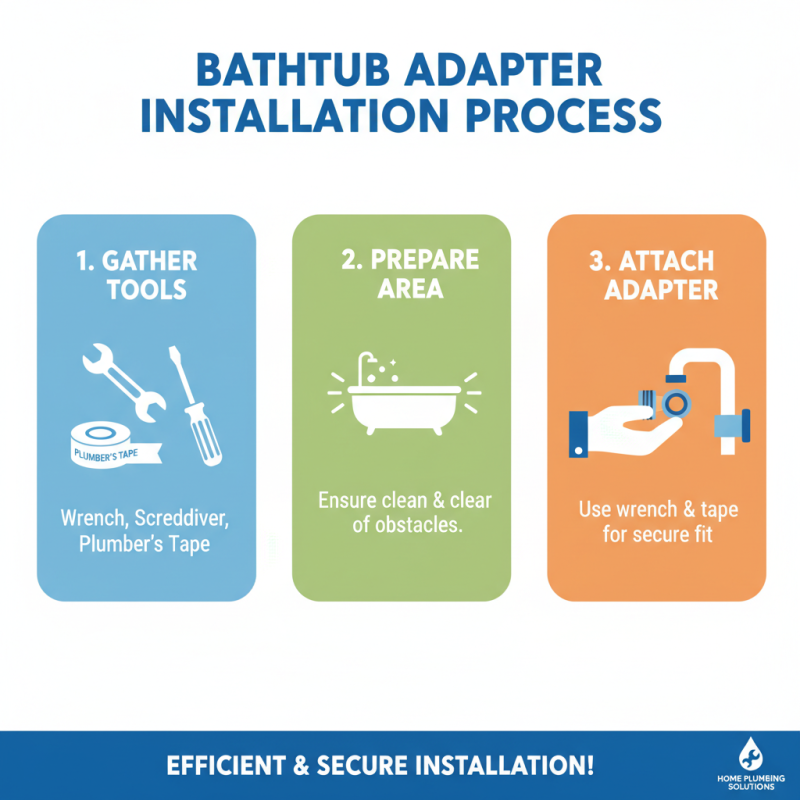 BATHTUB ADAPTER INSTALLATION PROCESS

1. GATHER TOOLS

PLUMBER'S TAPE

Wrench, Screddiver, Plumber's Tape

2. PREPARE AREA

Ensure clean & clear of obstacles.

3. ATTACH ADAPTER

Use wrench & tape for secure fit

EFFICIENT & SECURE INSTALLATION!

HOME PLUMBING SOLUTIONS