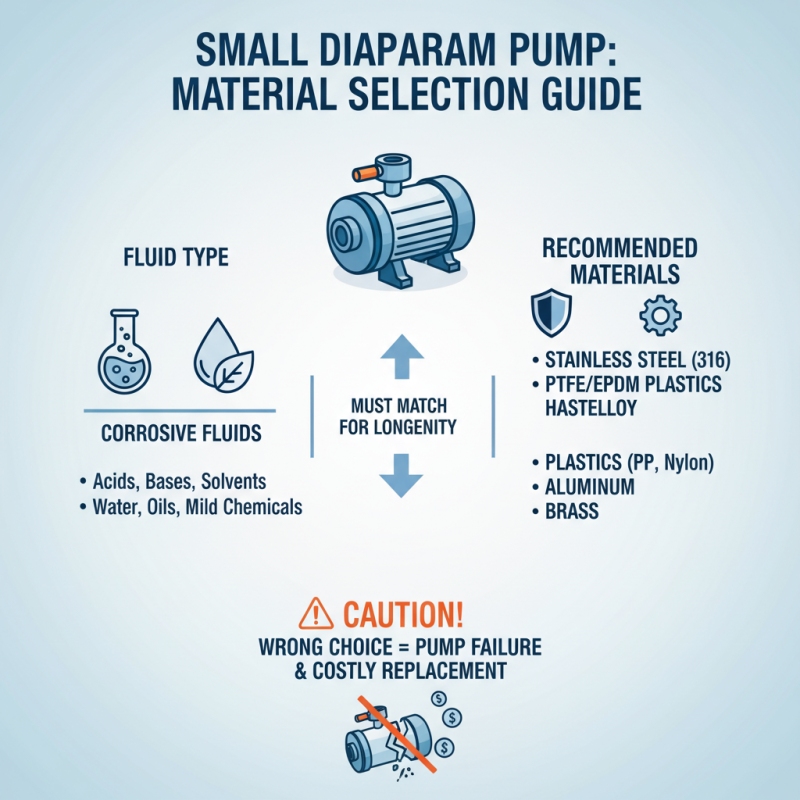 SMALL DIAPARAM PUMP: MATERIAL SELECTION GUIDE

FLUID TYPE

CORROSIVE FLUIDS

• Acids, Bases, Solvents
• Water, Oils, Mild Chemicals

MUST MATCH FOR LONGENITY

RECOMMENDED MATERIALS

• STAINLESS STEEL (316)
• PTFE/EPDM PLASTICS
HASTELLOY

• PLASTICS (PP, Nylon)
• ALUMINUM
• BRASS

CAUTION!
WRONG CHOICE = PUMP FAILURE & COSTLY REPLACEMENT

$ $ $