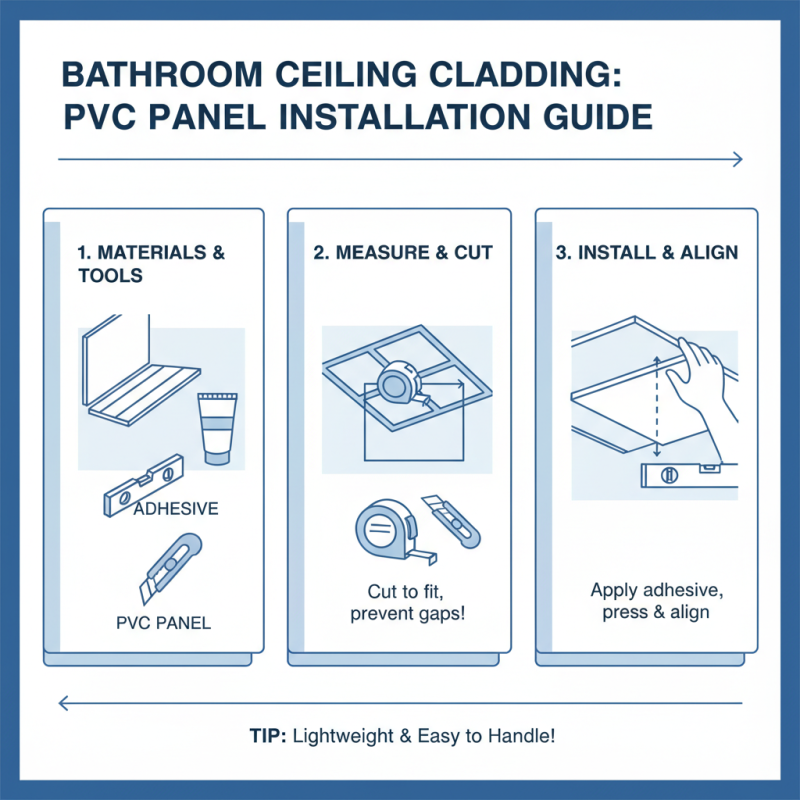 BATHROOM CEILING CLADDING: PVC PANEL INSTALLATION GUIDE

1. MATERIALS & TOOLS

ADHESIVE

PVC PANEL

2. MEASURE & CUT

Cut to fit, prevent gaps!

3. INSTALL & ALIGN

Apply adhesive, press & align

TIP: Lightweight & Easy to Handle!