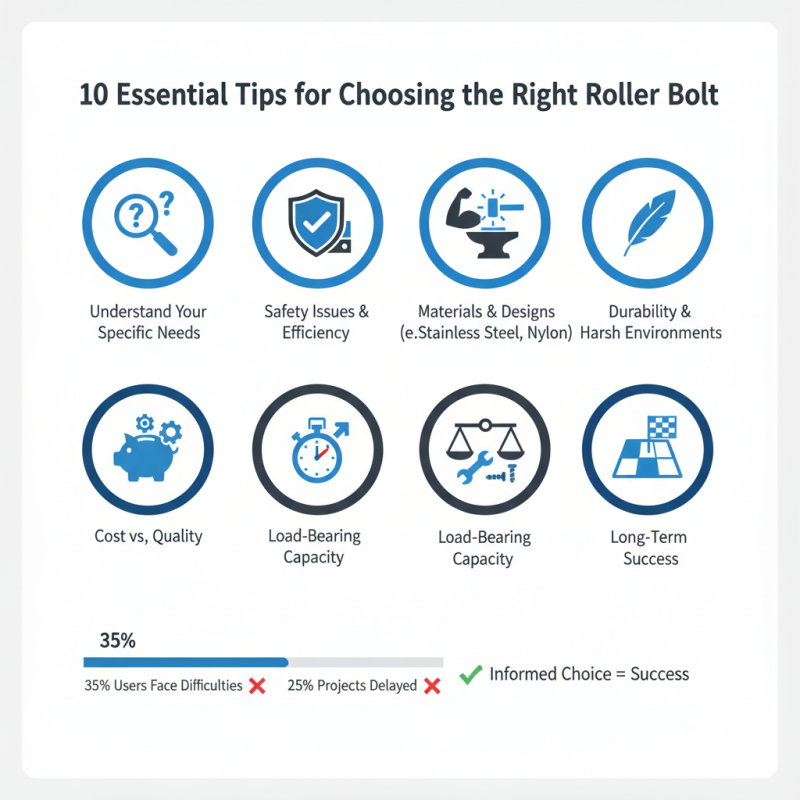 10 Essential Tips for Choosing the Right Roller Bolt

Understand Your Specific Needs

Safety Issues & Efficiency

Materials & Designs (e.Stainless Steel, Nylon)

Durability & Harsh Environments

Cost vs, Quality

Load-Bearing Capacity

Load-Bearing Capacity

Long-Term Success

35%

35% Users Face Difficulties

25% Projects Delayed

Informed Choice = Success