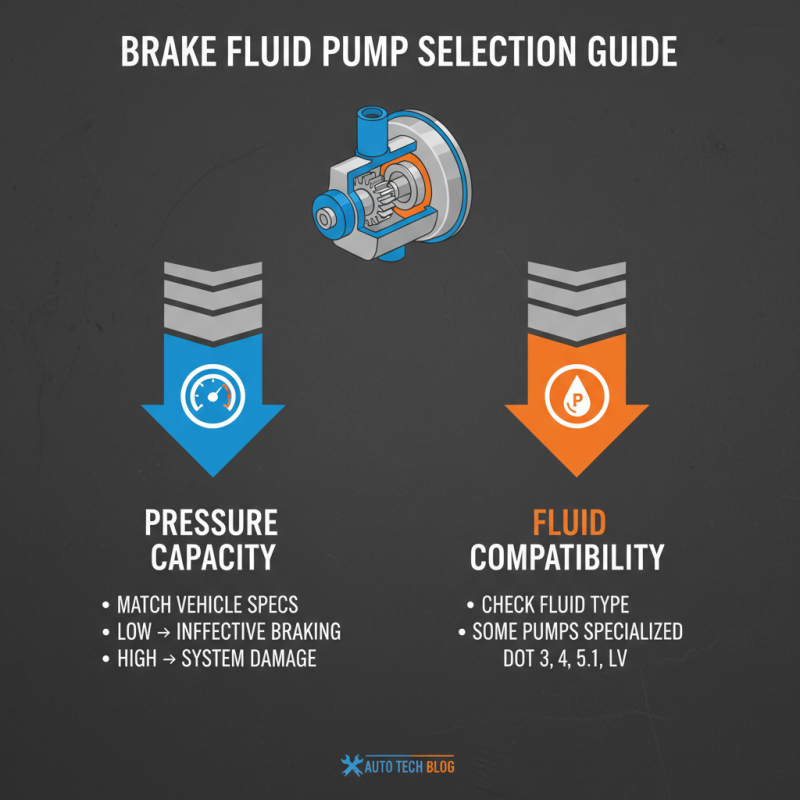 BRAKE FLUID PUMP SELECTION GUIDE

P

PRESSURE CAPACITY

• MATCH VEHICLE SPECS
• LOW → INFFECTIVE BRAKING
• HIGH → SYSTEM DAMAGE

FLUID COMPATIBILITY

• CHECK FLUID TYPE
• SOME PUMPS SPECIALIZED DOT 3, 4, 5.1, LV

AUTO TECH BLOG