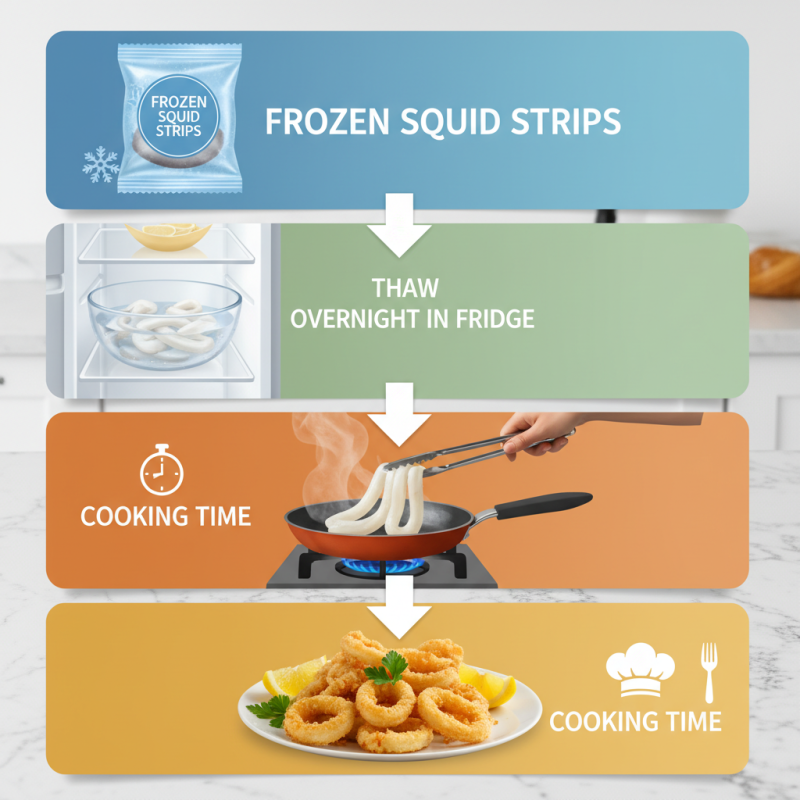 FROZEN SQUID STRIPS

FROZEN SQUID STRIPS

THAW
OVERNIGHT IN FRIDGE

COOKING TIME

COOKING TIME