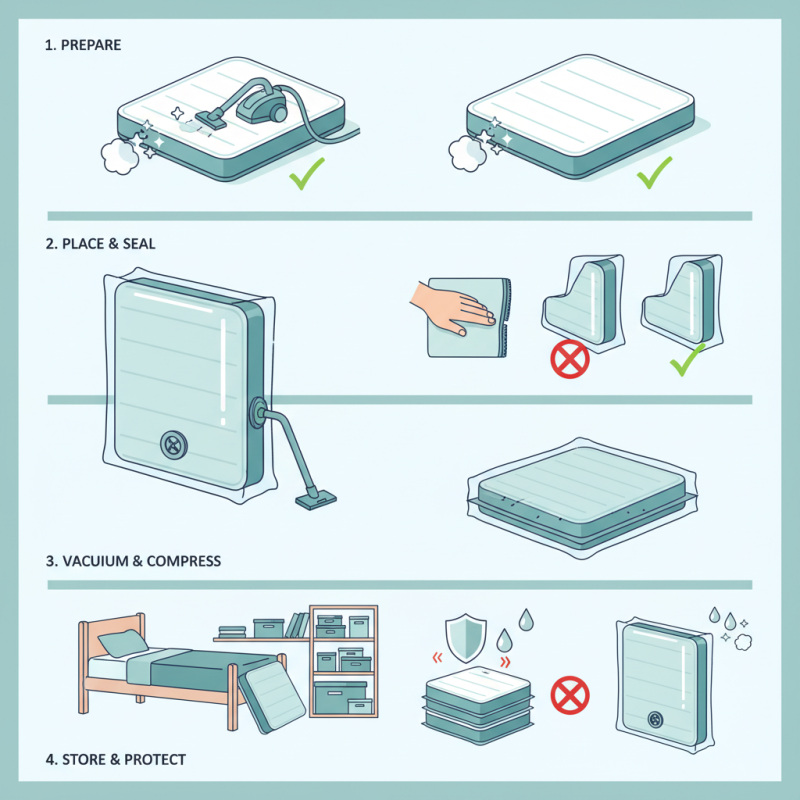 1. PREPARE

2. PLACE & SEAL

3. VACUIUM & COMPRESS

4. STORE & PROTECT