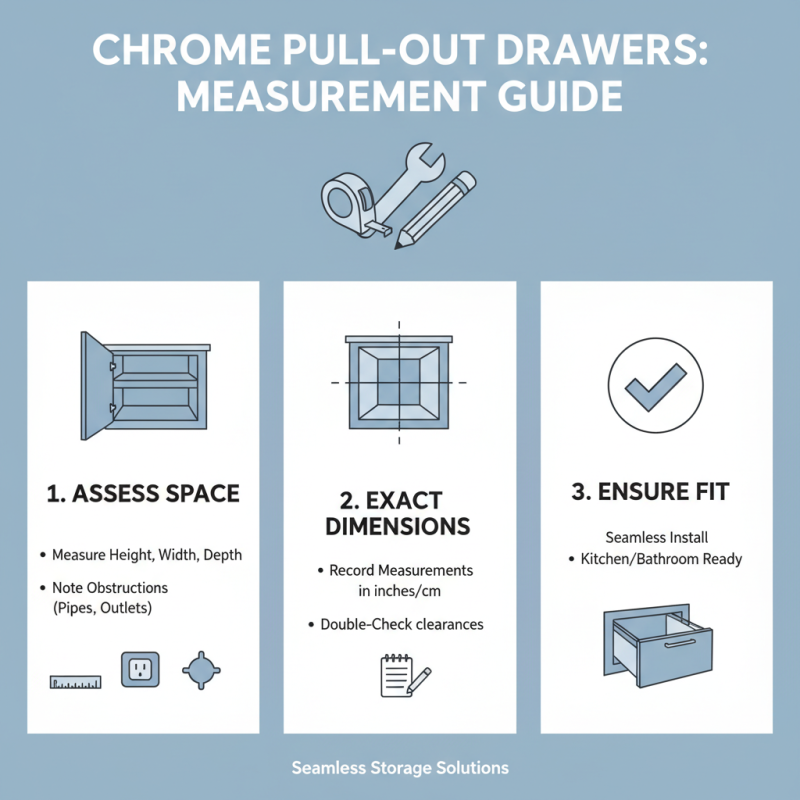 CHROME PULL-OUT DRAWERS: MEASUREMENT GUIDE

1. ASSESS SPACE

• Measure Height, Width, Depth

• Note Obstructions (Pipes, Outlets)

2. EXACT DIMENSIONS

• Record Measurements in inches/cm

• Double-Check clearances

3. ENSURE FIT

Seamless Install

• Kitchen/Bathroom Ready

Seamless Storage Solutions