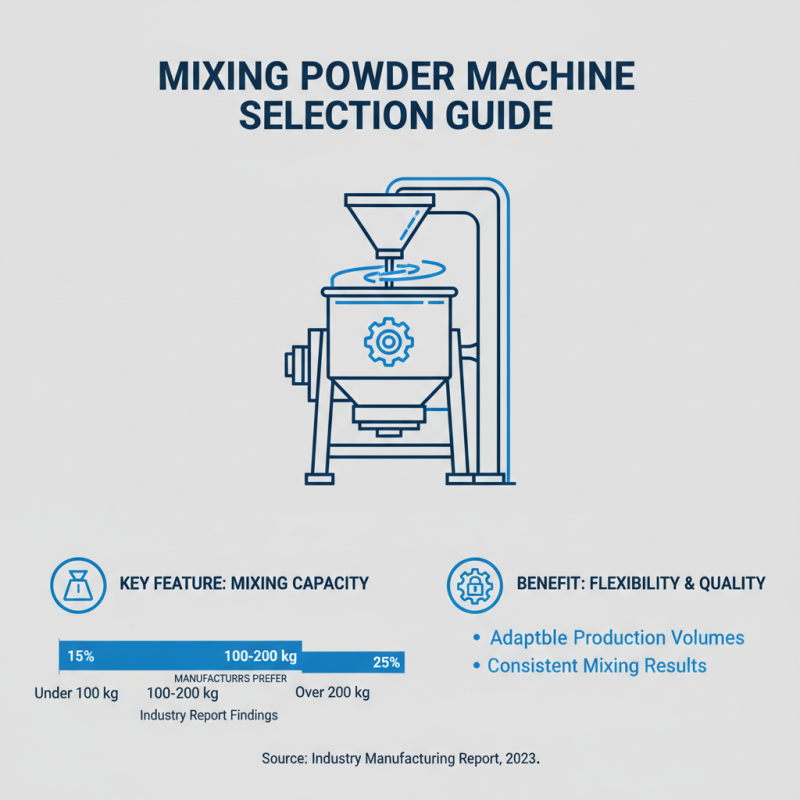 MIXING POWDER MACHINE SELECTION GUIDE

KEY FEATURE: MIXING CAPACITY

15%
100-200 kg
25%
MANUFACTURRS PREFER
Under 100 kg
100-200 kg
Over 200 kg
Industry Report Findings

BENEFIT: FLEXIBILITY & QUALITY

• Adaptble Production Volumes
• Consistent Mixing Results

Source: Industry Manufacturing Report, 2023.