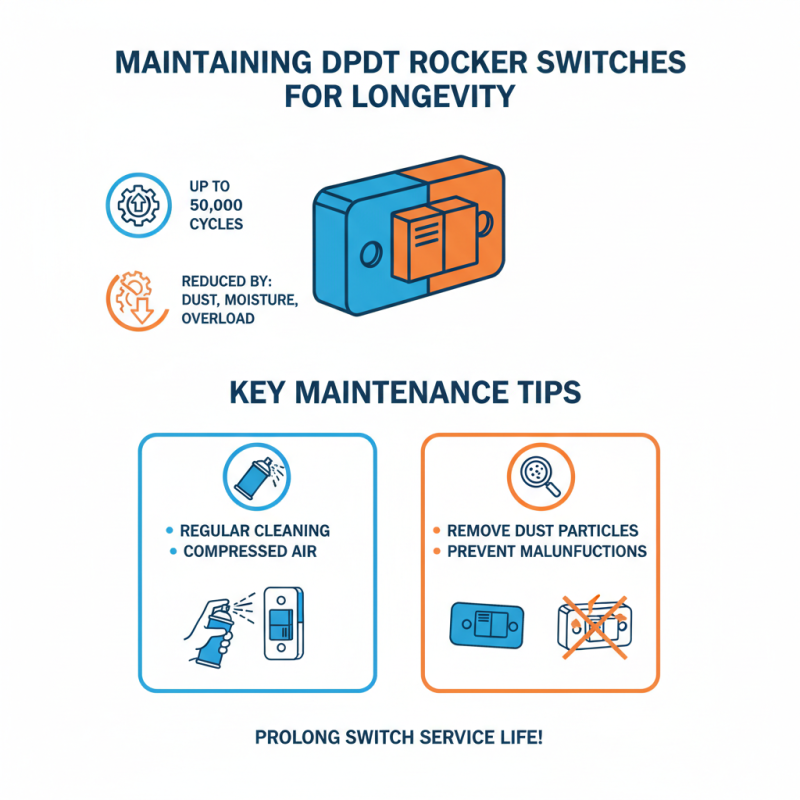 MAINTAINING DPDT ROCKER SWITCHES FOR LONGEVITY

UP TO 50,000 CYCLES

REDUCED BY: DUST, MOISTURE, OVERLOAD

KEY MAINTENANCE TIPS

• REGULAR CLEANING
• COMPRESSED AIR

• REMOVE DUST PARTICLES
• PREVENT MALUNFUCTIONS

PROLONG SWITCH SERVICE LIFE!