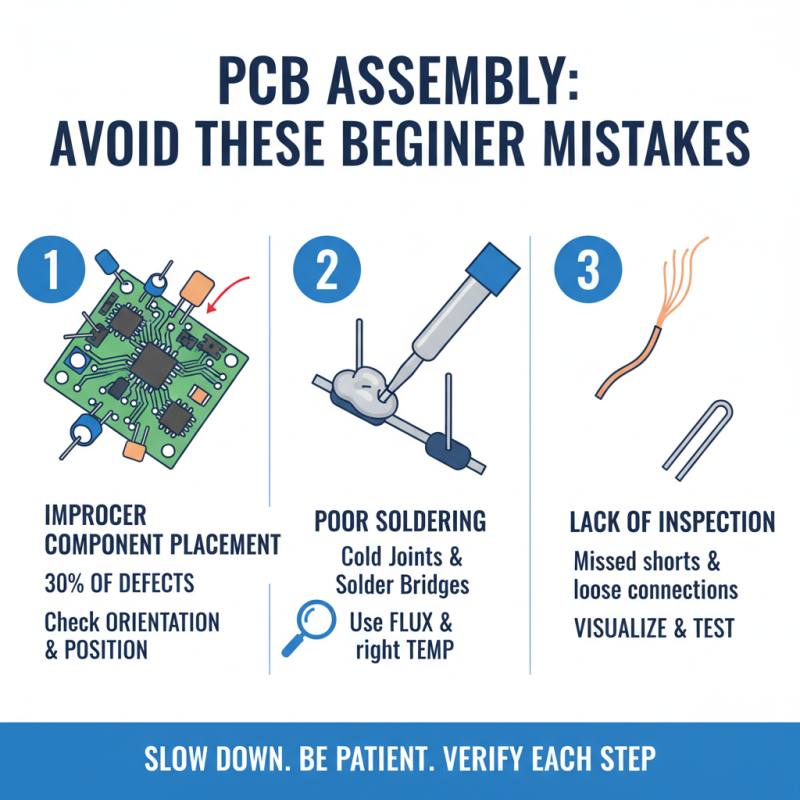 PCB ASSEMBLY:
AVOID THESE BEGINER MISTAKES

1

IMPROCER COMPONENT PLACEMENT

30% OF DEFECTS

Check ORIENTATION & POSITION

2

POOR SOLDERING

Cold Joints & Solder Bridges

Use FLUX & right TEMP

3

LACK OF INSPECTION

Missed shorts & loose connections

VISUALIZE & TEST

SLOW DOWN. BE PATIENT. VERIFY EACH STEP