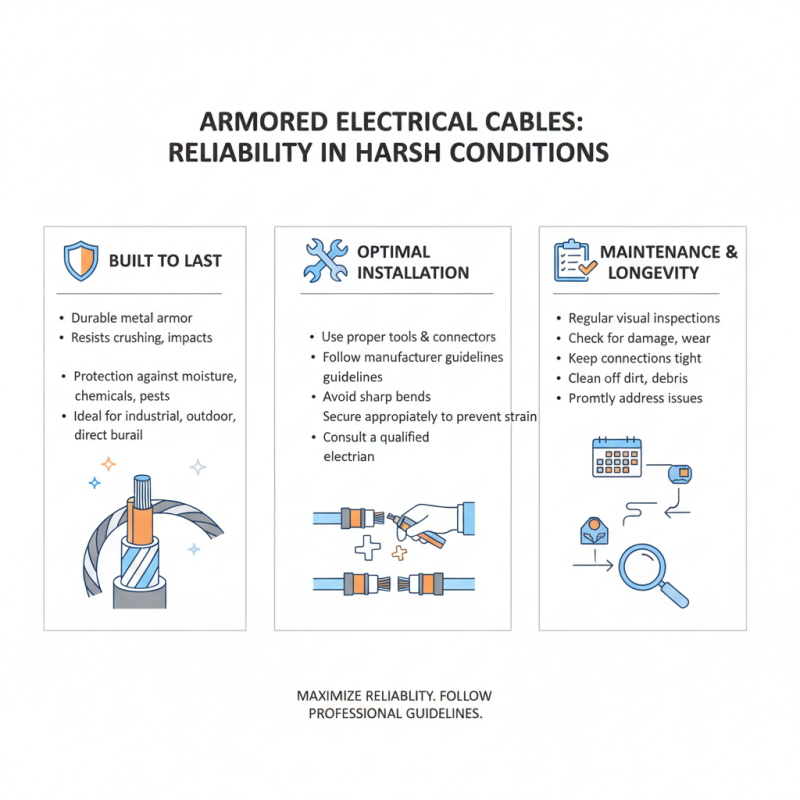 ARMORED ELECTRICAL CABLES: RELIABILITY IN HARSH CONDITIONS

BUILT TO LAST

• Durable metal armor
• Resists crushing, impacts

• Protection against moisture, chemicals, pests
• Ideal for industrial, outdoor, direct burail

OPTIMAL INSTALLATION

• Use proper tools & connectors
• Follow manufacturer guidelines guidelines
• Avoid sharp bends
Secure appropiately to prevent strain
• Consult a qualified electrian

MAINTENANCE & LONGEVITY

• Regular visual inspections
• Check for damage, wear
• Keep connections tight
• Clean off dirt, debris
• Promtly address issues

MAXIMIZE RELIABLITY. FOLLOW PROFESSIONAL GUIDELINES.