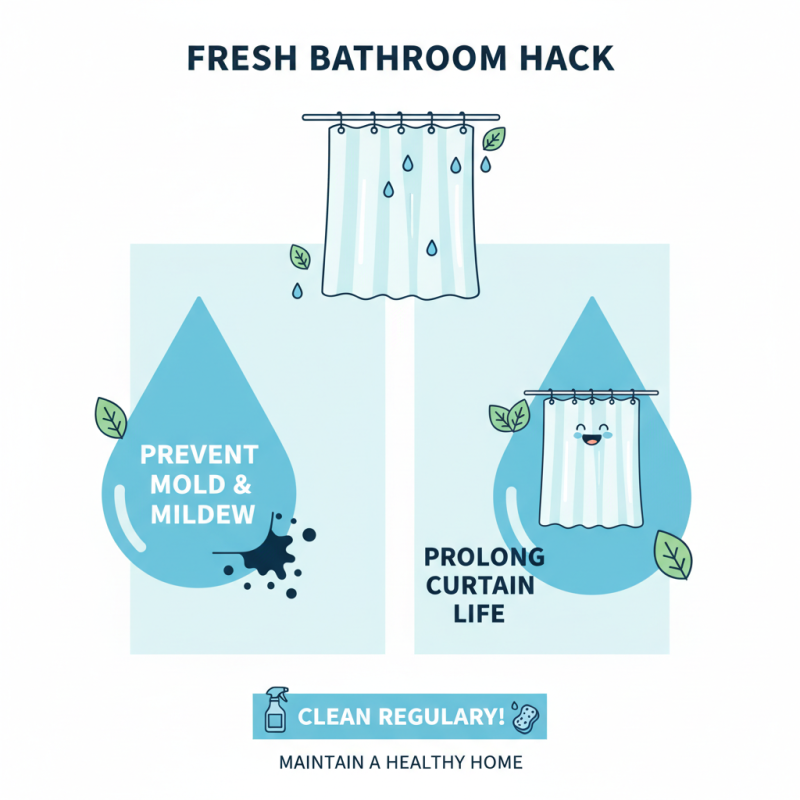 FRESH BATHROOM HACK

PREVENT MOLD & MILDEW

PROLONG CURTAIN LIFE

CLEAN REGULARY!

MAINTAIN A HEALTHY HOME