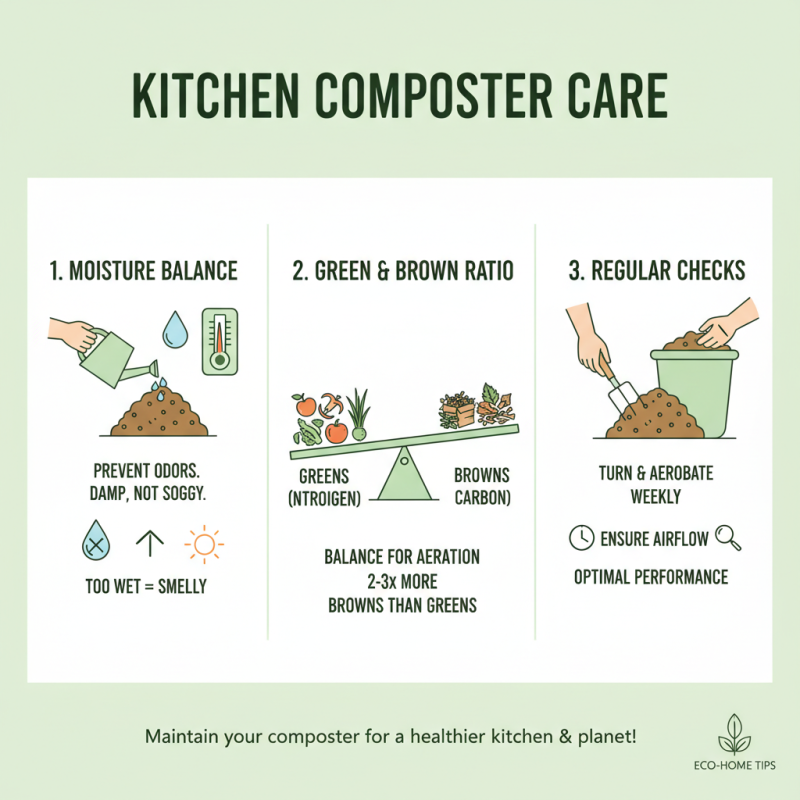 KITCHEN COMPOSTER CARE

1. MOISTURE BALANCE

PREVENT ODORS. DAMP, NOT SOGGY.

TOO WET = SMELLY

2. GREEN & BROWN RATIO

GREENS (NTROIGEN)

BROWNS CARBON)

BALANCE FOR AERATION 2-3x MORE BROWNS THAN GREENS

3. REGULAR CHECKS

TURN & AEROBATE WEEKLY

ENSURE AIRFLOW

OPTIMAL PERFORMANCE

Maintain your composter for a healthier kitchen & planet!

ECO-HOME TIPS