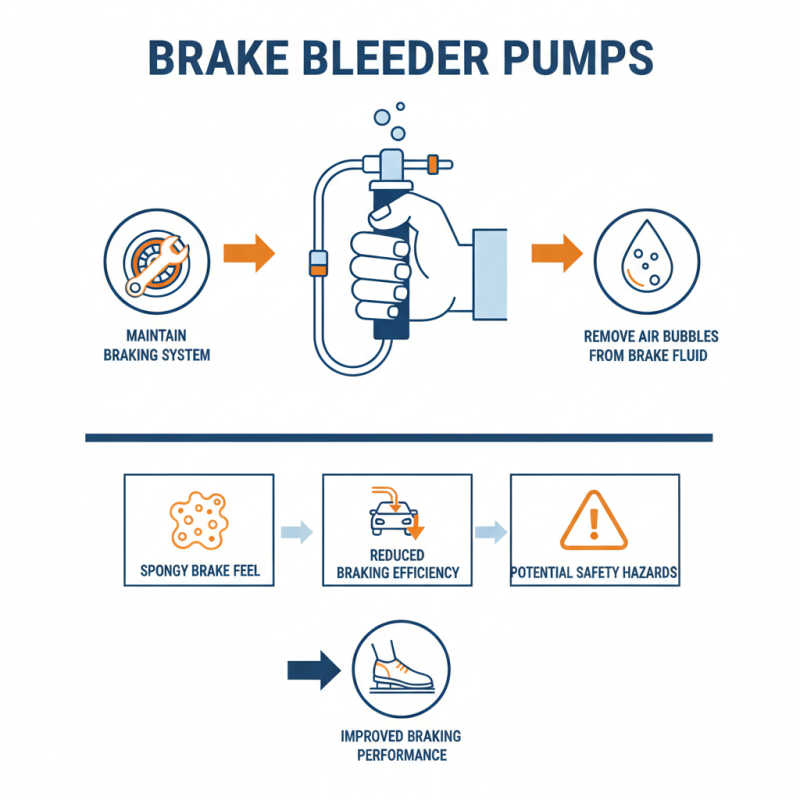 BRAKE BLEEDER PUMPS

MAINTAIN BRAKING SYSTEM

REMOVE AIR BUBBLES FROM BRAKE FLUID

SPONGY BRAKE FEEL

REDUCED BRAKING EFFICIENCY

POTENTIAL SAFETY HAZARDS

IMPROVED BRAKING PERFORMANCE