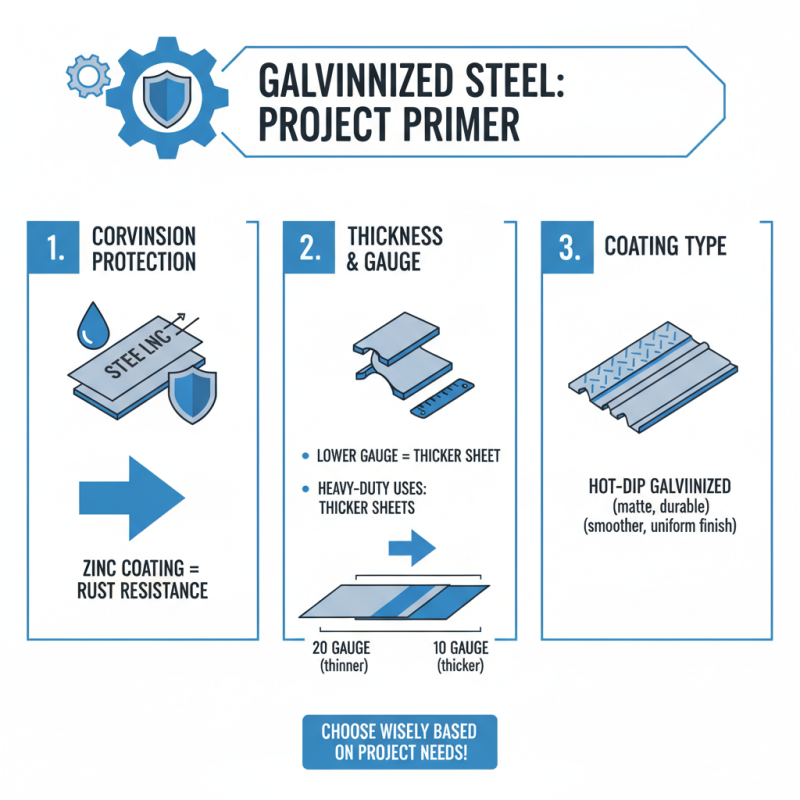 GALVINNIZED STEEL:
PROJECT PRIMER

1. CORVINSION PROTECTION

STEE LNC

ZINC COATING = RUST RESISTANCE

2. THICKNESS & GAUGE

• LOWER GAUGE = THICKER SHEET
• HEAVY-DUTY USES: THICKER SHEETS

20 GAUGE (thinner)
10 GAUGE (thicker)

3. COATING TYPE

HOT-DIP GALVIINIZED
(matte, durable)
(smoother, uniform finish)

CHOOSE WISELY BASED ON PROJECT NEEDS!