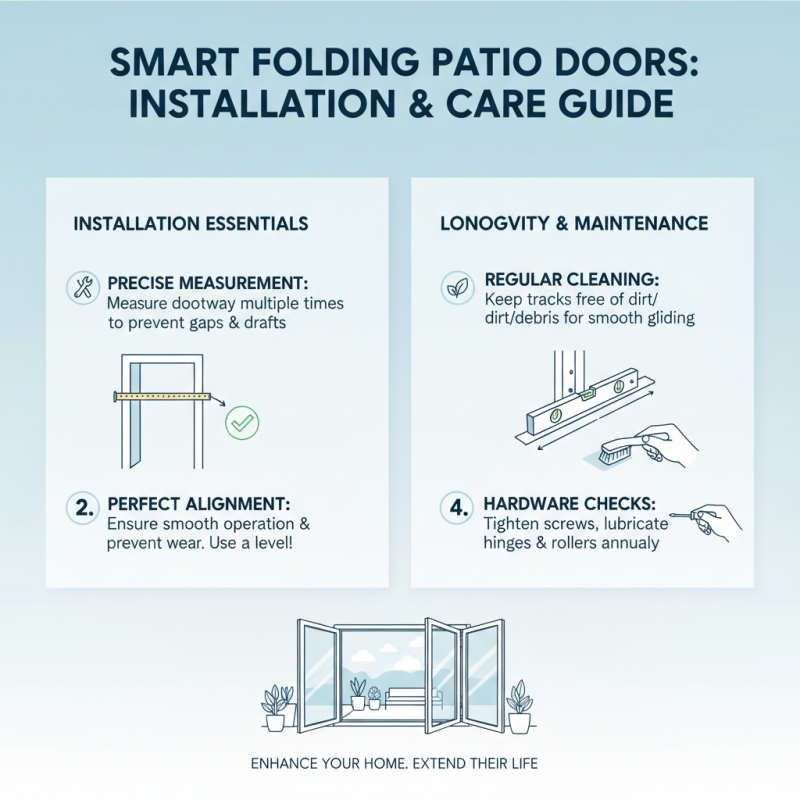 SMART FOLDING PATIO DOORS: INSTALLATION & CARE GUIDE

INSTALLATION ESSENTIALS

PRECISE MEASUREMENT:
Measure dootway multiple times to prevent gaps & drafts

2. PERFECT ALIGNMENT:
Ensure smooth operation & prevent wear. Use a level!

LONOGVITY & MAINTENANCE

REGULAR CLEANING:
Keep tracks free of dirt/ dirt/debris for smooth gliding

4. HARDWARE CHECKS:
Tighten screws, lubricate hinges & rollers annualy

ENHANCE YOUR HOME. EXTEND THEIR LIFE