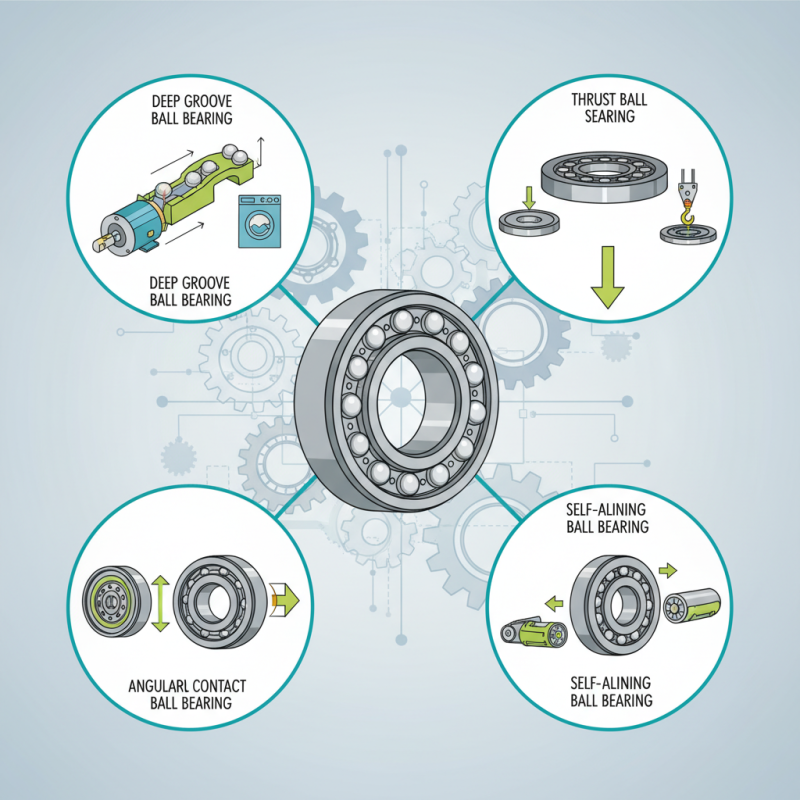 DEEP GROOVE BALL BEARING

DEEP GROOVE BALL BEARING

THRUST BALL SEARING

ANGULARL CONTACT BALL BEARING

SELF-ALINING BALL BEARING

SELF-ALINING BALL BEARING