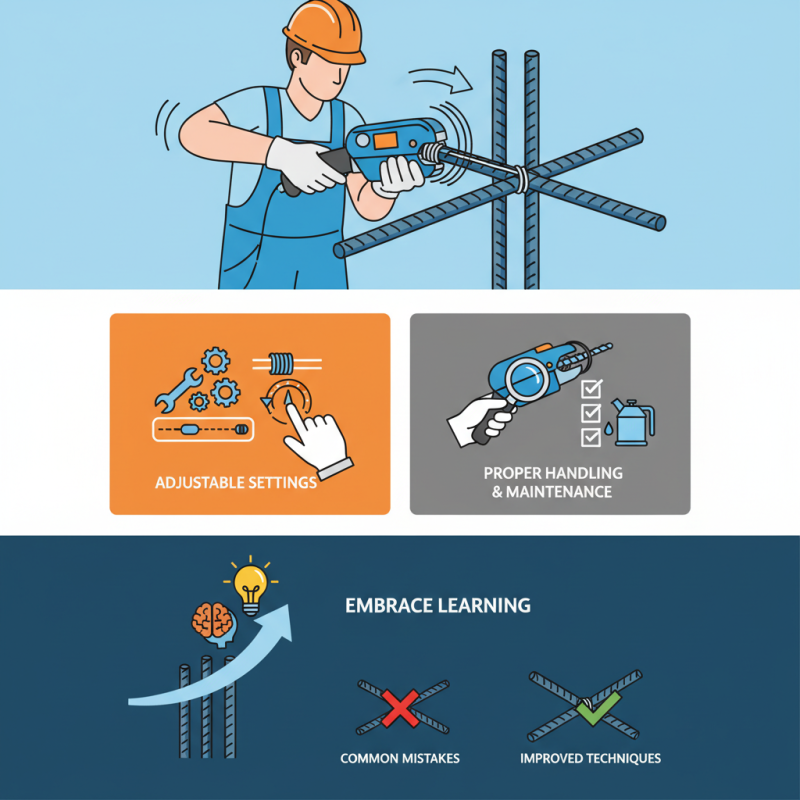 ADJUSTABLE SETTINGS

PROPER HANDLING & MAINTENANCE

EMBRACE LEARNING

COMMON MISTAKES

IMPROVED TECHNIQUES