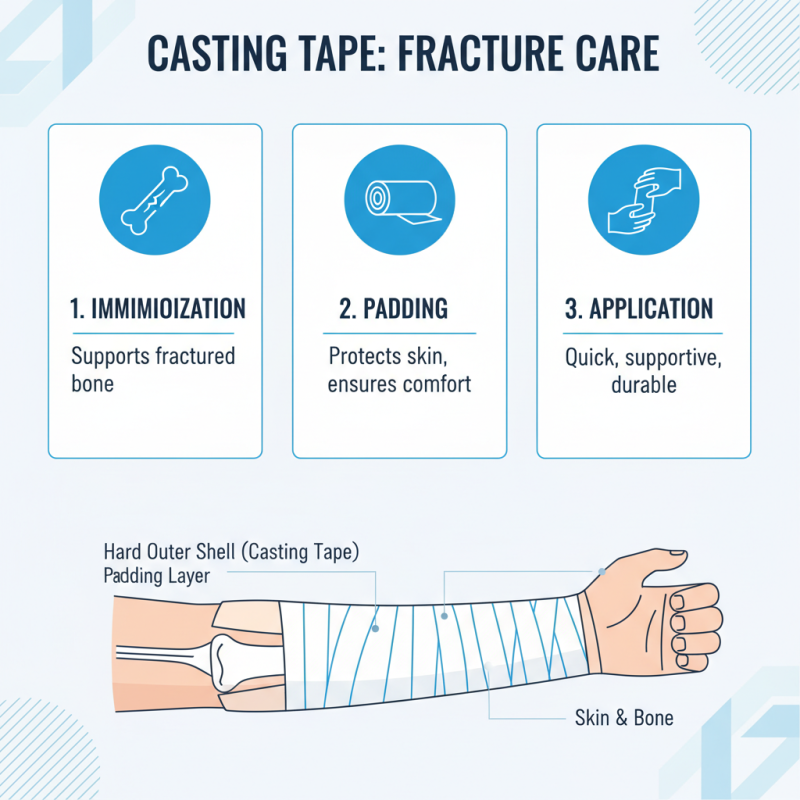 CASTING TAPE: FRACTURE CARE

1. IMMIMIOIZATION
Supports fractured bone

2. PADDING
Protects skin, ensures comfort

3. APPLICATION
Quick, supportive, durable

Hard Outer Shell (Casting Tape)
Padding Layer
Skin & Bone