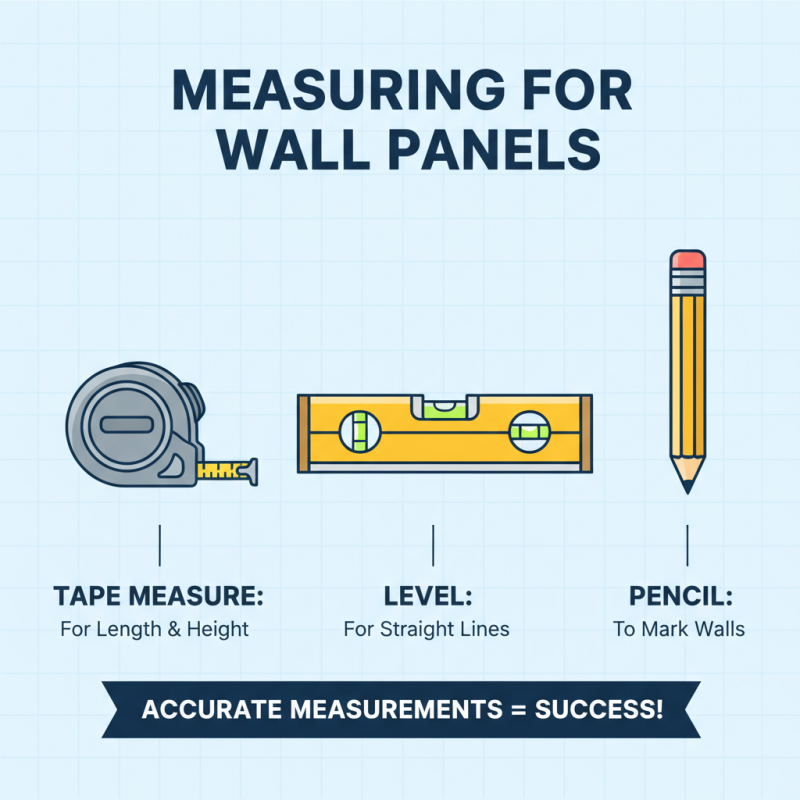 MEASURING FOR WALL PANELS

TAPE MEASURE:
For Length & Height

LEVEL:
For Straight Lines

PENCIL:
To Mark Walls

ACCURATE MEASUREMENTS = SUCCESS!