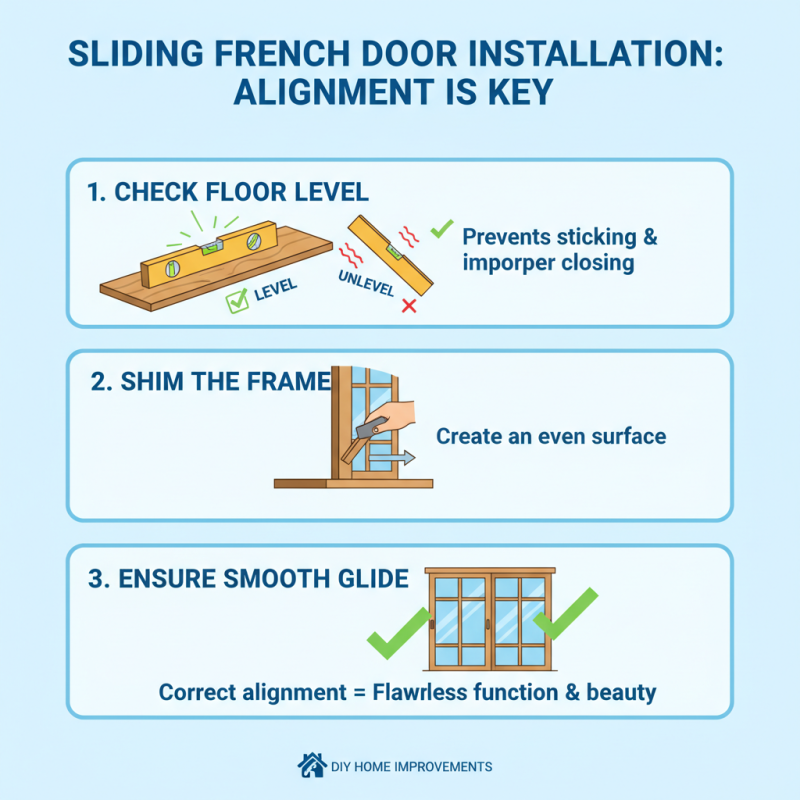 SLIDING FRENCH DOOR INSTALLATION: ALIGNMENT IS KEY

1. CHECK FLOOR LEVEL

LEVEL

UNLEVEL

Prevents sticking & imporper closing

2. SHIM THE FRAME

Create an even surface

3. ENSURE SMOOTH GLIDE

Correct alignment = Flawless function & beauty

DIY HOME IMPROVEMENTS