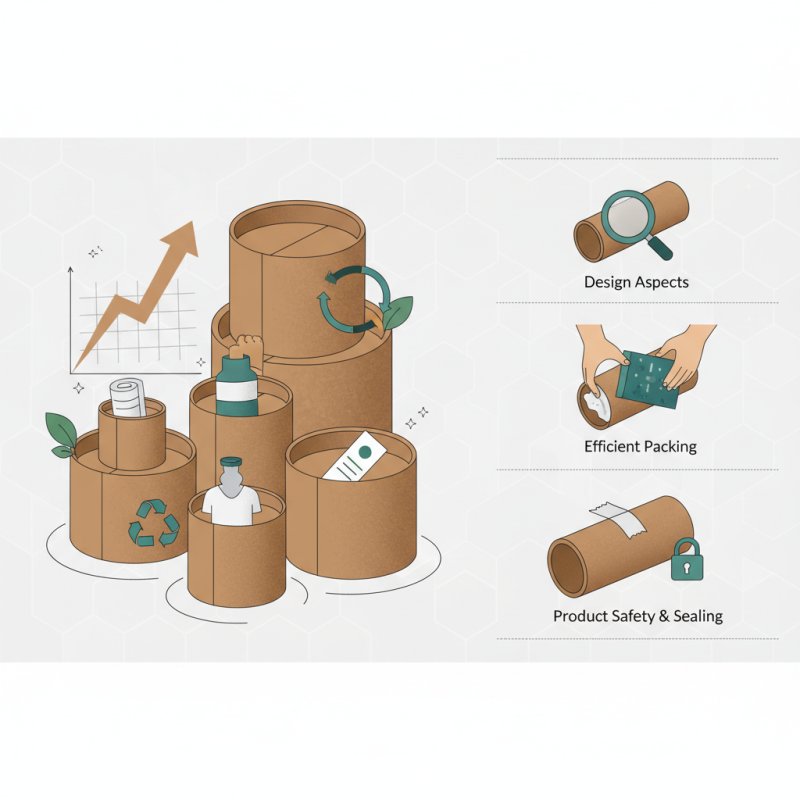 Design Aspects

Efficient Packing

Product Safety & Sealing