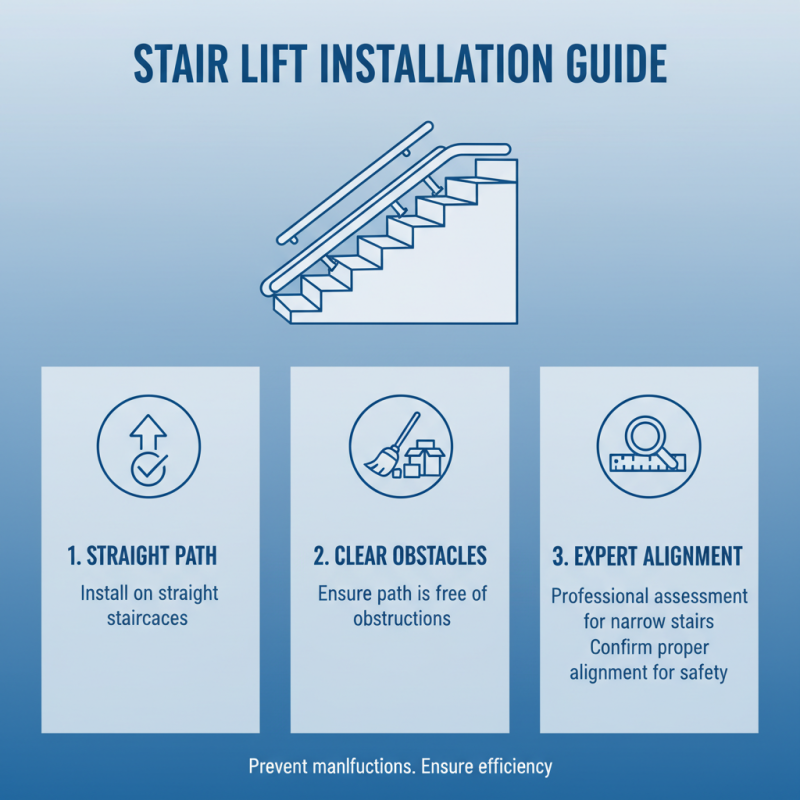 STAIR LIFT INSTALLATION GUIDE

1. STRAIGHT PATH

Install on straight staircaces

2. CLEAR OBSTACLES

Ensure path is free of obstructions

3. EXPERT ALIGNMENT

Professional assessment for narrow stairs
Confirm proper alignment for safety

Prevent manlfuctions. Ensure efficiency