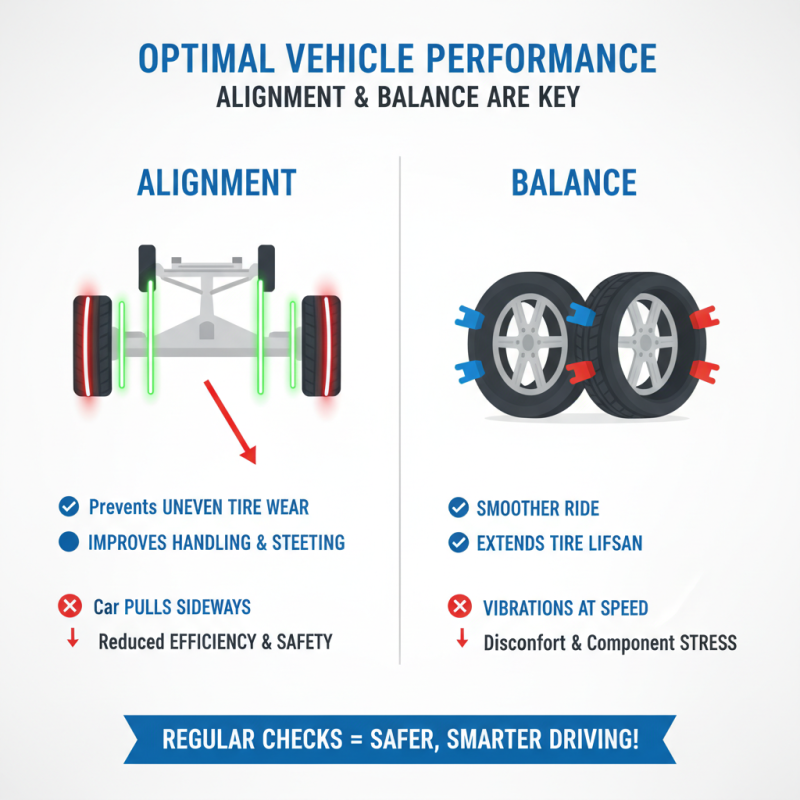 OPTIMAL VEHICLE PERFORMANCE
ALIGNMENT & BALANCE ARE KEY

ALIGNMENT

Prevents UNEVEN TIRE WEAR
IMPROVES HANDLING & STEETING

Car PULLS SIDEWAYS
Reduced EFFICIENCY & SAFETY

BALANCE

SMOOTHER RIDE
EXTENDS TIRE LIFSAN

VIBRATIONS AT SPEED
Disconfort & Component STRESS

REGULAR CHECKS = SAFER, SMARTER DRIVING!