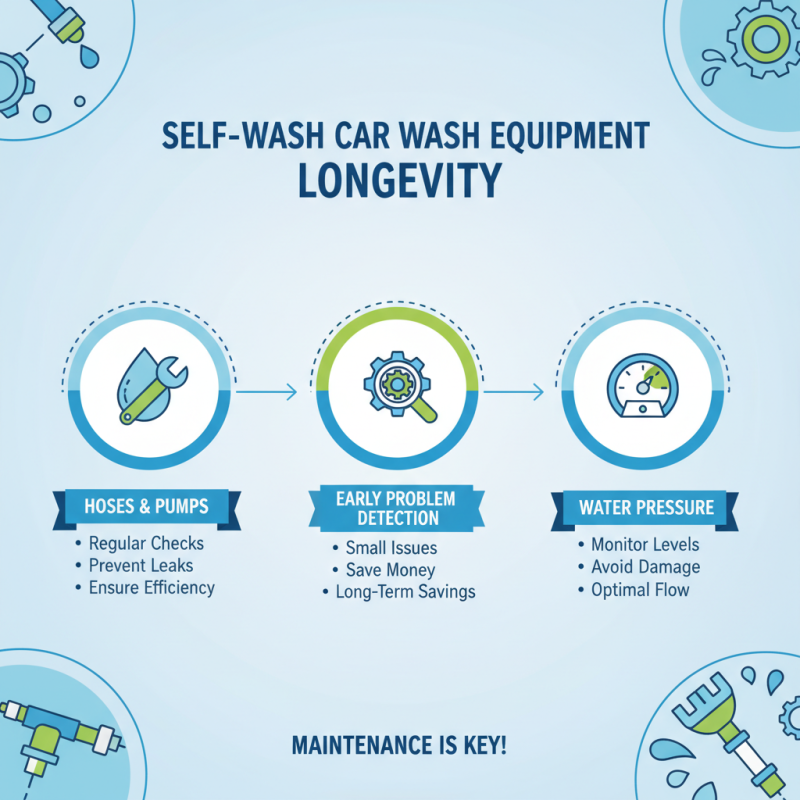 SELF-WASH CAR WASH EQUIPMENT
LONGEVITY

HOSES & PUMPS
• Regular Checks
• Prevent Leaks
• Ensure Efficiency

EARLY PROBLEM DETECTION
• Small Issues
• Save Money
• Long-Term Savings

WATER PRESSURE
• Monitor Levels
• Avoid Damage
• Optimal Flow

MAINTENANCE IS KEY!