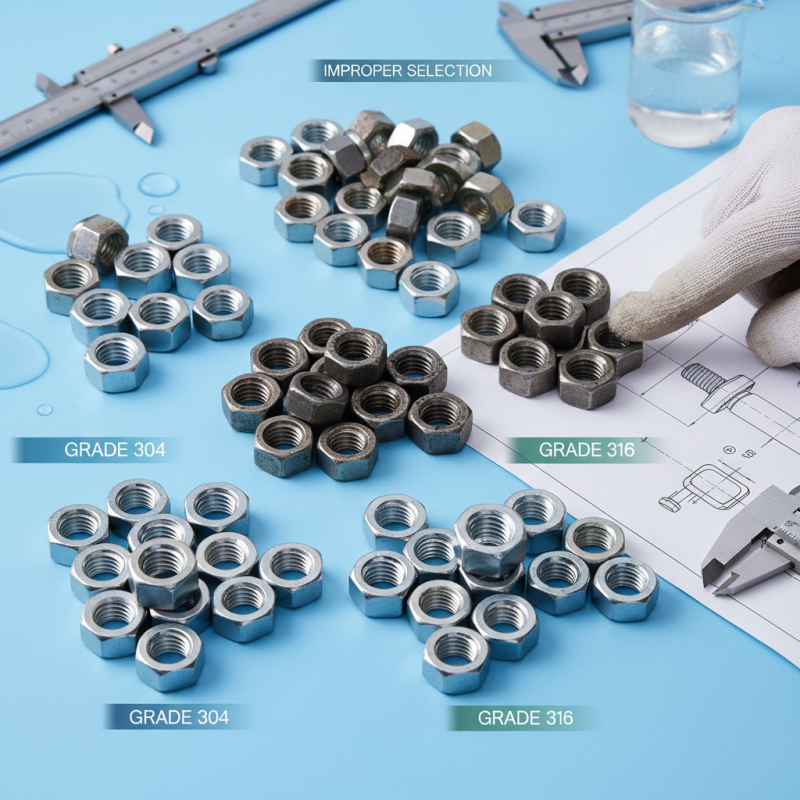 IMPROPER SELECTION

GRADE 304

GRADE 316

GRADE 304

GRADE 316