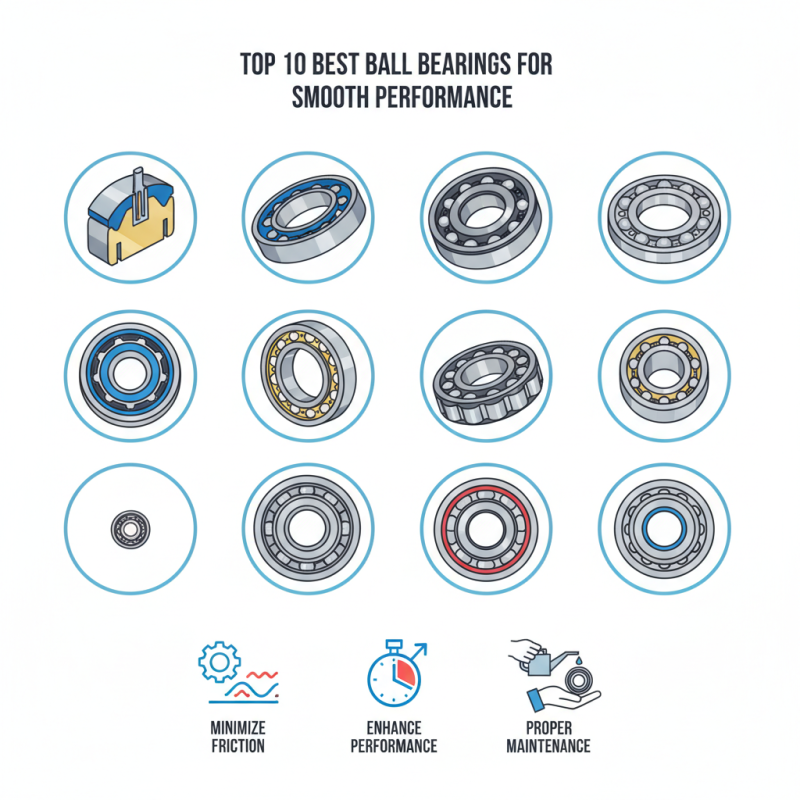 TOP 10 BEST BALL BEARINGS FOR SMOOTH PERFORMANCE

MINIMIZE FRICTION

ENHANCE PERFORMANCE

PROPER MAINTENANCE