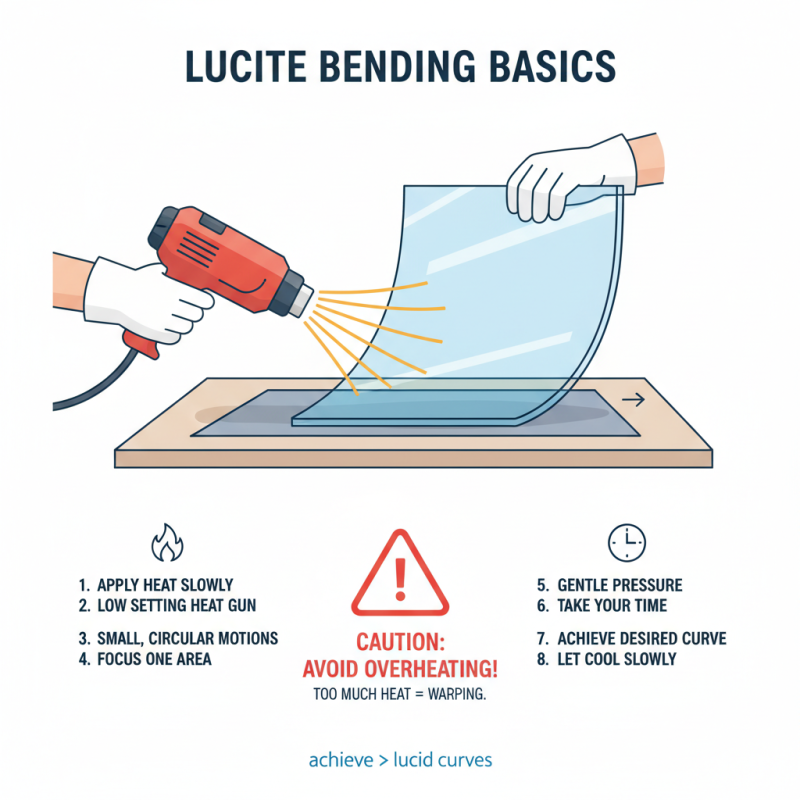 LUCITE BENDING BASICS

1. APPLY HEAT SLOWLY
2. LOW SETTING HEAT GUN
3. SMALL, CIRCULAR MOTIONS
4. FOCUS ONE AREA

CAUTION:
AVOID OVERHEATING!
TOO MUCH HEAT = WARPING.

5. GENTLE PRESSURE
6. TAKE YOUR TIME
7. ACHIEVE DESIRED CURVE
8. LET COOL SLOWLY

achieve > lucid curves