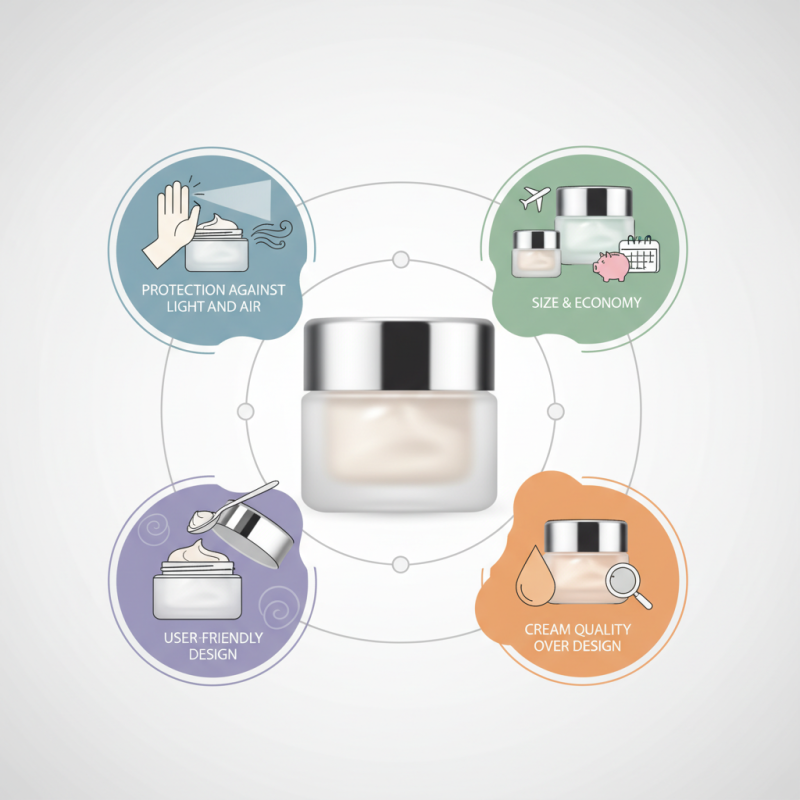 PROTECTION AGAINST LIGHT AND AIR

SIZE & ECONOMY

USER-FRIENDLY DESIGN

CREAM QUALITY OVER DESIGN