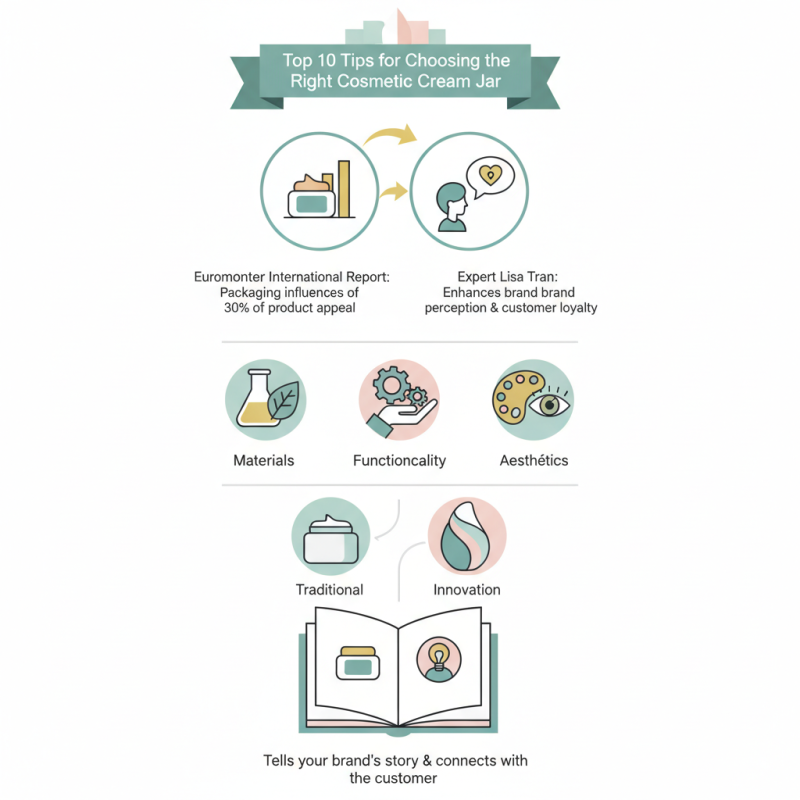 Top 10 Tips for Choosing the Right Cosmetic Cream Jar

Euromonter International Report: Packaging influences of 30% of product appeal

Expert Lisa Tran: Enhances brand brand perception & customer loyalty

Materials

Functioncality

Aesthétics

Traditional

Innovation

Tells your brand's story & connects with the customer