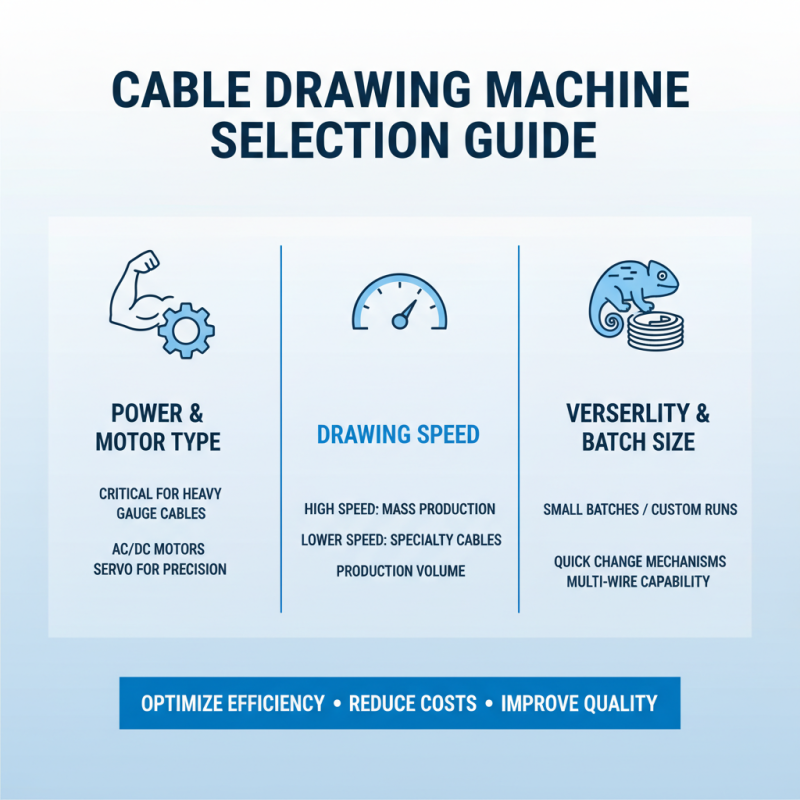 CABLE DRAWING MACHINE SELECTION GUIDE

POWER & MOTOR TYPE

CRITICAL FOR HEAVY GAUGE CABLES

AC/DC MOTORS SERVO FOR PRECISION

DRAWING SPEED

HIGH SPEED: MASS PRODUCTION

LOWER SPEED: SPECIALTY CABLES

PRODUCTION VOLUME

VERSERLITY & BATCH SIZE

SMALL BATCHES / CUSTOM RUNS

QUICK CHANGE MECHANISMS MULTI-WIRE CAPABILITY

OPTIMIZE EFFICIENCY • REDUCE COSTS • IMPROVE QUALITY