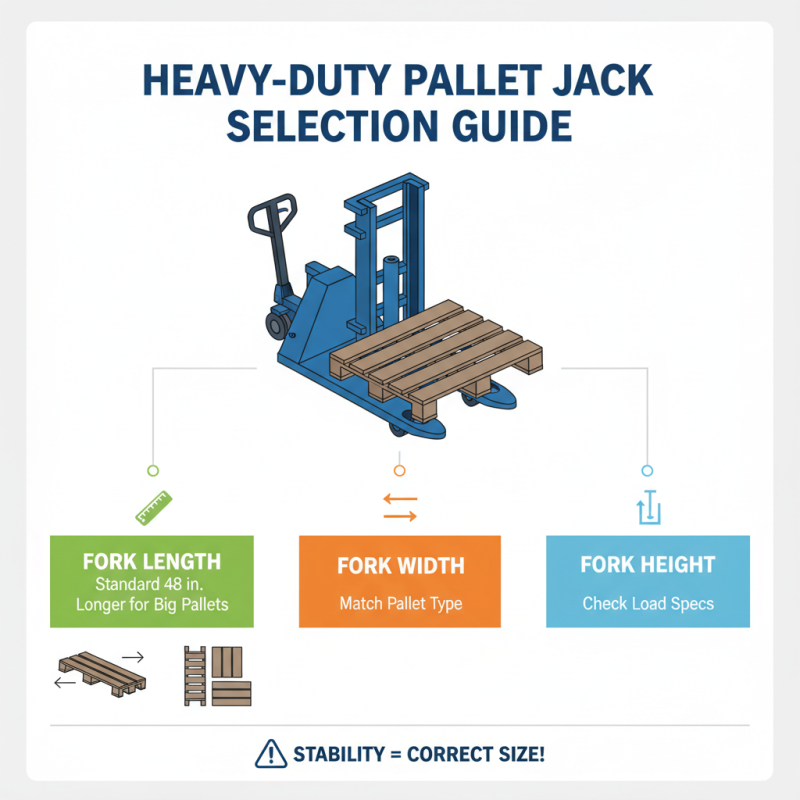 HEAVY-DUTY PALLET JACK SELECTION GUIDE

FORK LENGTH
Standard 48 in.
Longer for Big Pallets

FORK WIDTH
Match Pallet Type

FORK HEIGHT
Check Load Specs

STABILITY = CORRECT SIZE!