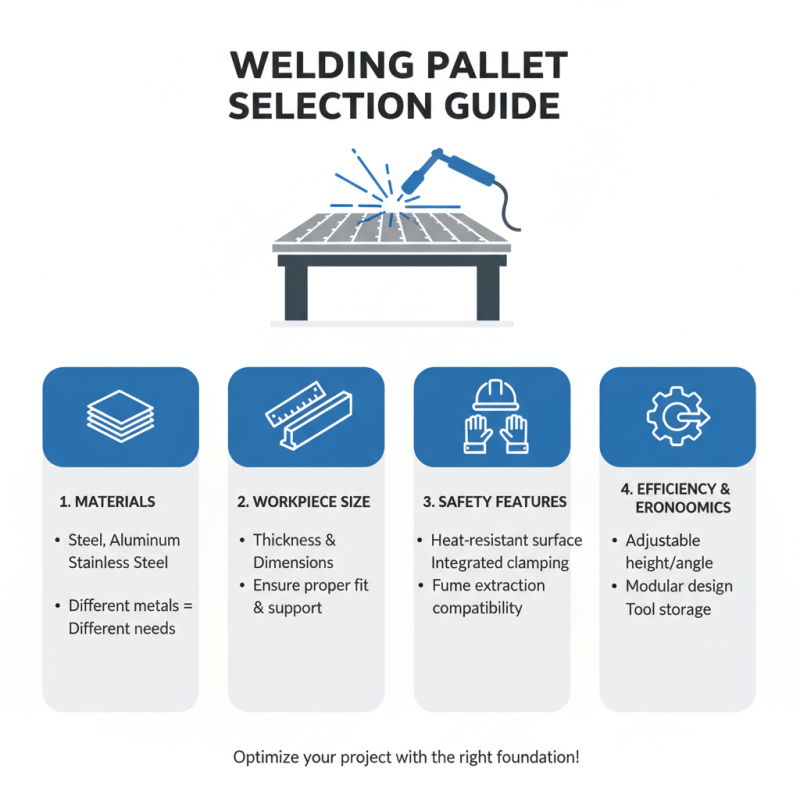 WELDING PALLET SELECTION GUIDE

1. MATERIALS

• Steel, Aluminum Stainless Steel

• Different metals = Different needs

2. WORKPIECE SIZE

• Thickness & Dimensions
• Ensure proper fit & support

3. SAFETY FEATURES

• Heat-resistant surface Integrated clamping
• Fume extraction compatibility

4. EFFICIENCY & ERONOOMICS

• Adjustable height/angle
• Modular design Tool storage

Optimize your project with the right foundation!