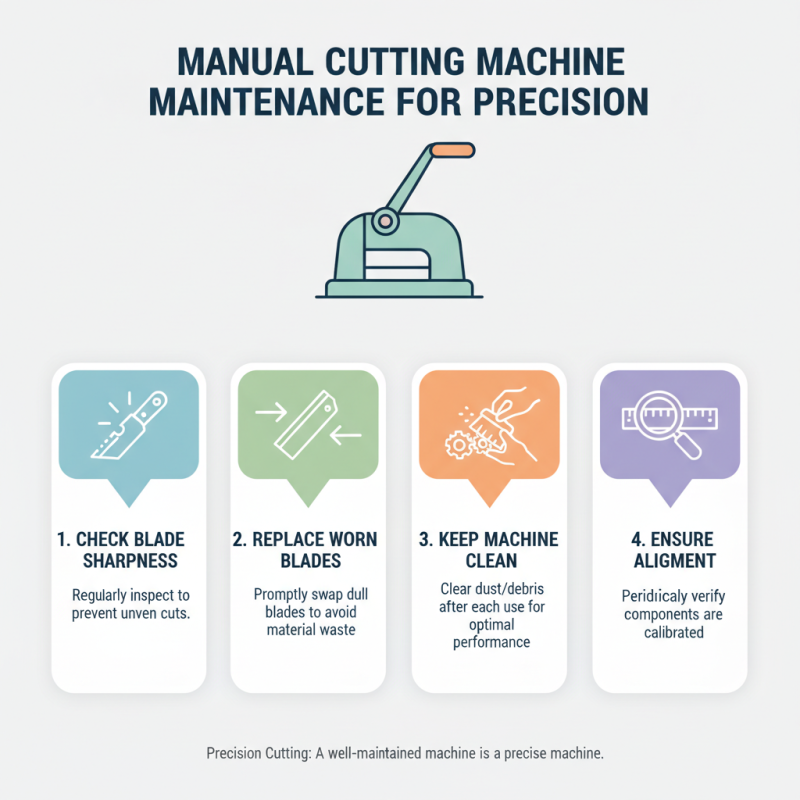 MANUAL CUTTING MACHINE MAINTENANCE FOR PRECISION

1. CHECK BLADE SHARPNESS

Regularly inspect to prevent unven cuts.

2. REPLACE WORN BLADES

Promptly swap dull blades to avoid material waste

3. KEEP MACHINE CLEAN

Clear dust/debris after each use for optimal performance

4. ENSURE ALIGMENT

Peridicaly verify components are calibrated

Precision Cutting: A well-maintained machine is a precise machine.