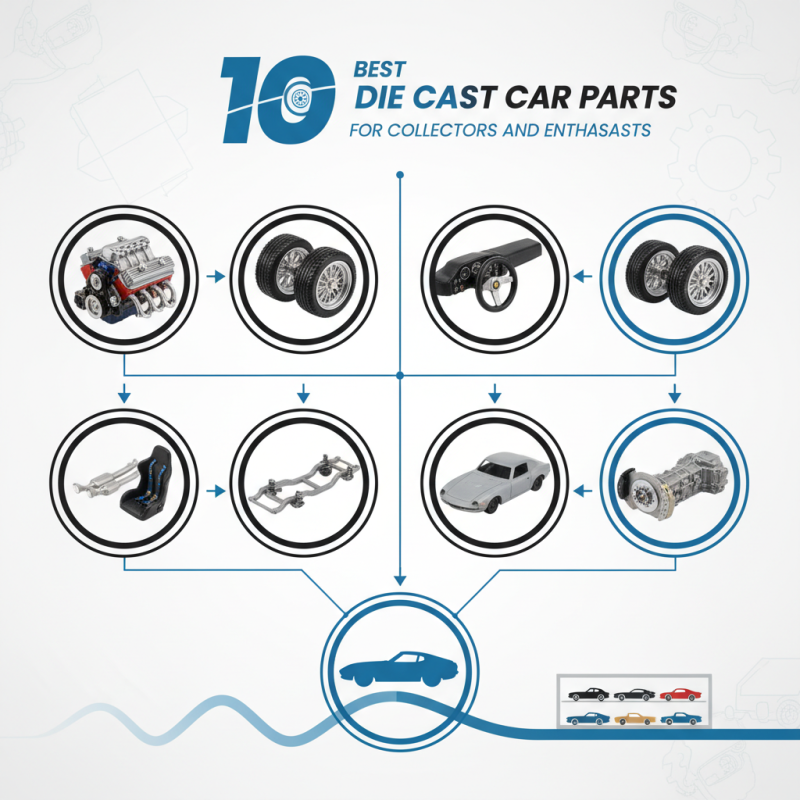 10 BEST DIE CAST CAR PARTS
FOR COLLECTORS AND ENTHASASTS