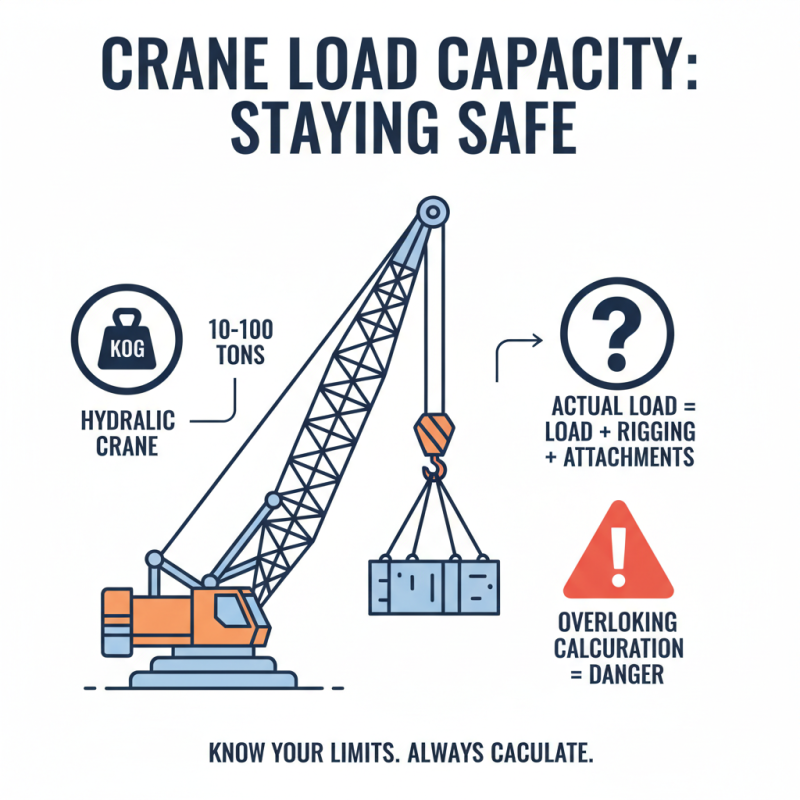 CRANE LOAD CAPACITY: STAYING SAFE

KOG

10-100 TONS

HYDRALIC CRANE

?

ACTUAL LOAD = LOAD + RIGGING + ATTACHMENTS

!

OVERLOKING CALCURATION = DANGER

KNOW YOUR LIMITS. ALWAYS CACULATE.