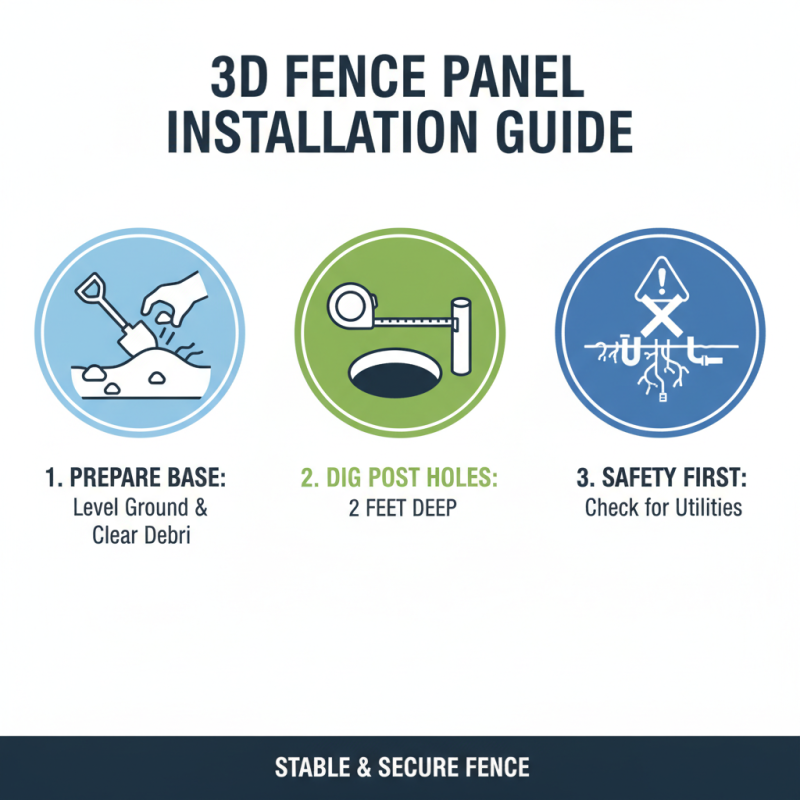 3D FENCE PANEL INSTALLATION GUIDE

1. PREPARE BASE:
Level Ground & Clear Debri

2. DIG POST HOLES:
2 FEET DEEP

3. SAFETY FIRST:
Check for Utilities

STABLE & SECURE FENCE