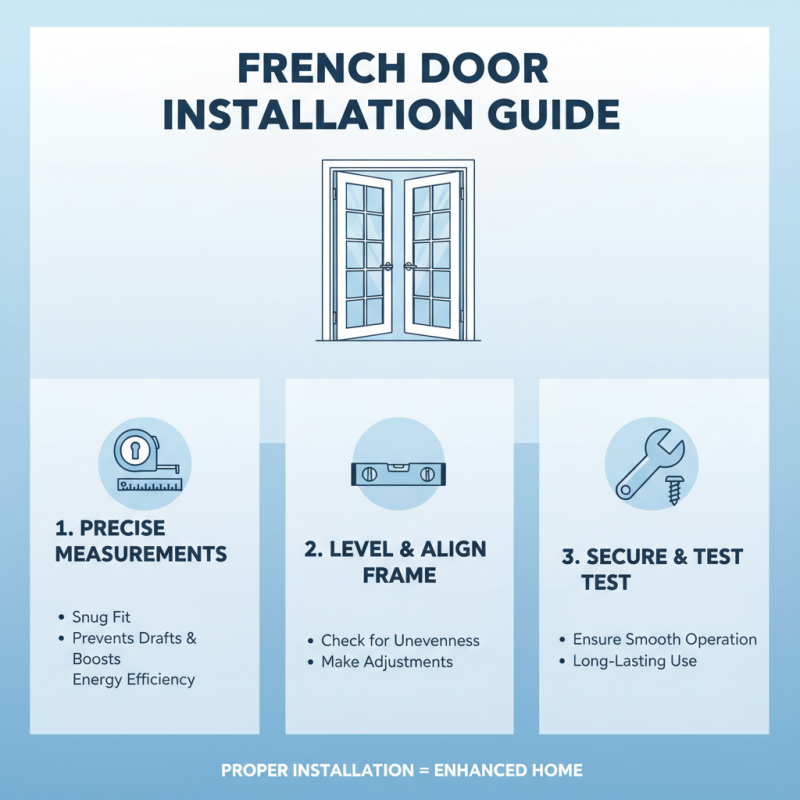 FRENCH DOOR INSTALLATION GUIDE

1. PRECISE MEASUREMENTS

• Snug Fit
• Prevents Drafts & Boosts Energy Efficiency

2. LEVEL & ALIGN FRAME

• Check for Unevenness
• Make Adjustments

3. SECURE & TEST TEST

• Ensure Smooth Operation
• Long-Lasting Use

PROPER INSTALLATION = ENHANCED HOME