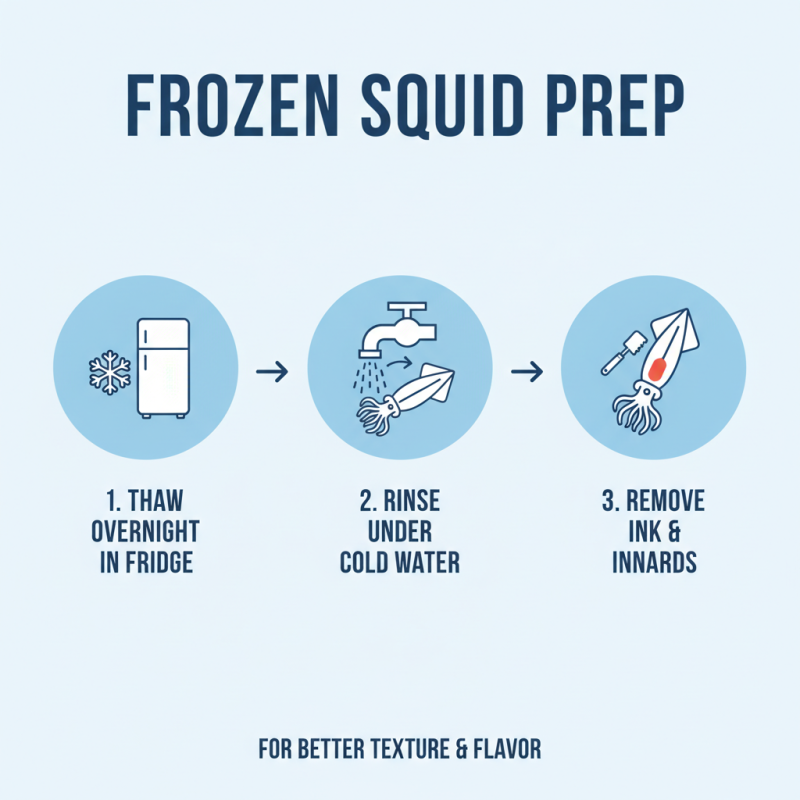 FROZEN SQUID PREP

1. THAW OVERNIGHT IN FRIDGE

2. RINSE UNDER COLD WATER

3. REMOVE INK & INNARDS

FOR BETTER TEXTURE & FLAVOR